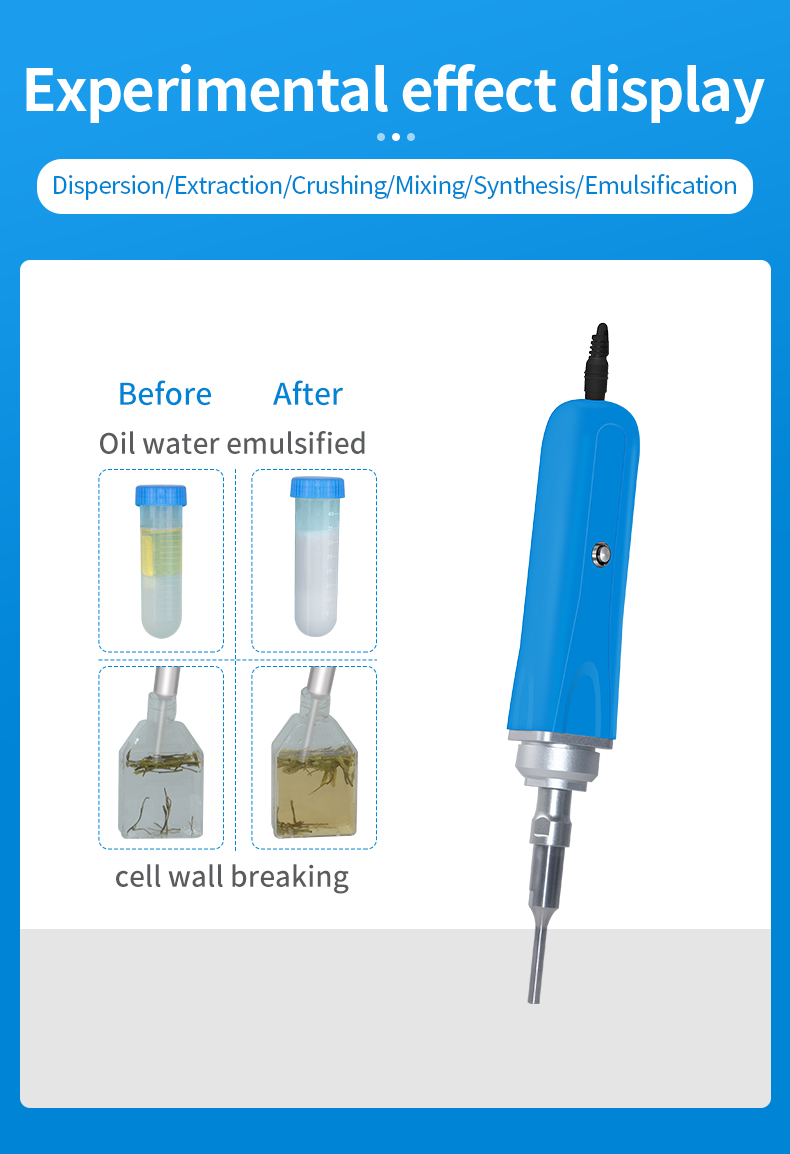 Experimental effect display

Dispersion/Extraction/Crushing/Mixing/Synthesis/Emulsification

Before After

Oil water emulsified

cell wall breaking