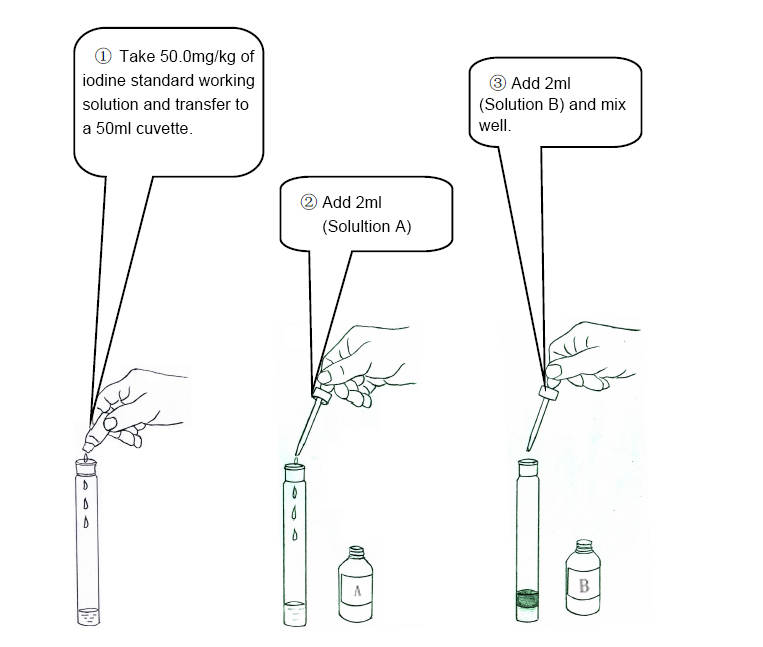 ① Take 50.0mg/kg of iodine standard working solution and transfer to a 50ml cuvette.

② Add 2ml (Solultion A)

③ Add 2ml (Solution B) and mix well.

A

B