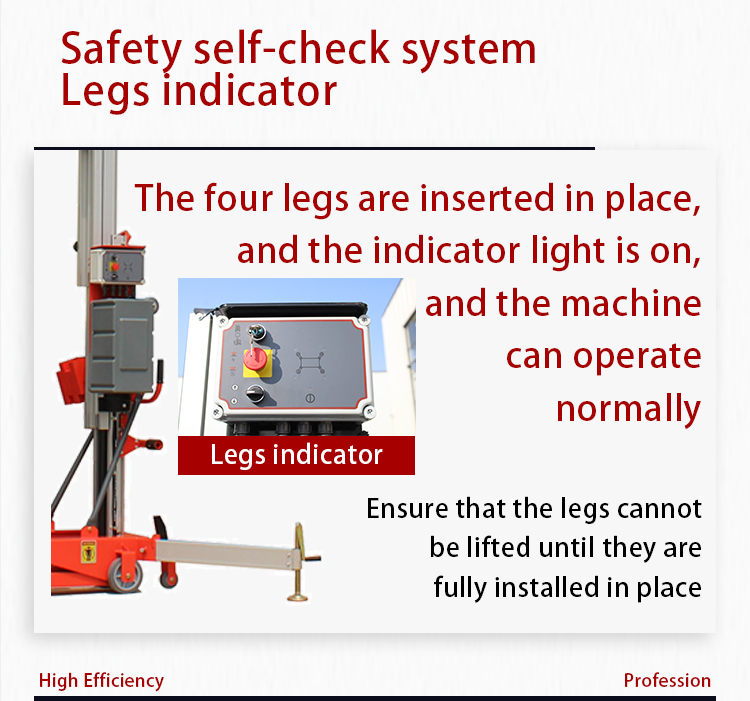 Safety self-check system
Legs indicator

The four legs are inserted in place, and the indicator light is on, and the machine can operate normally

Legs indicator

Ensure that the legs cannot be lifted until they are fully installed in place

High Efficiency

Profession