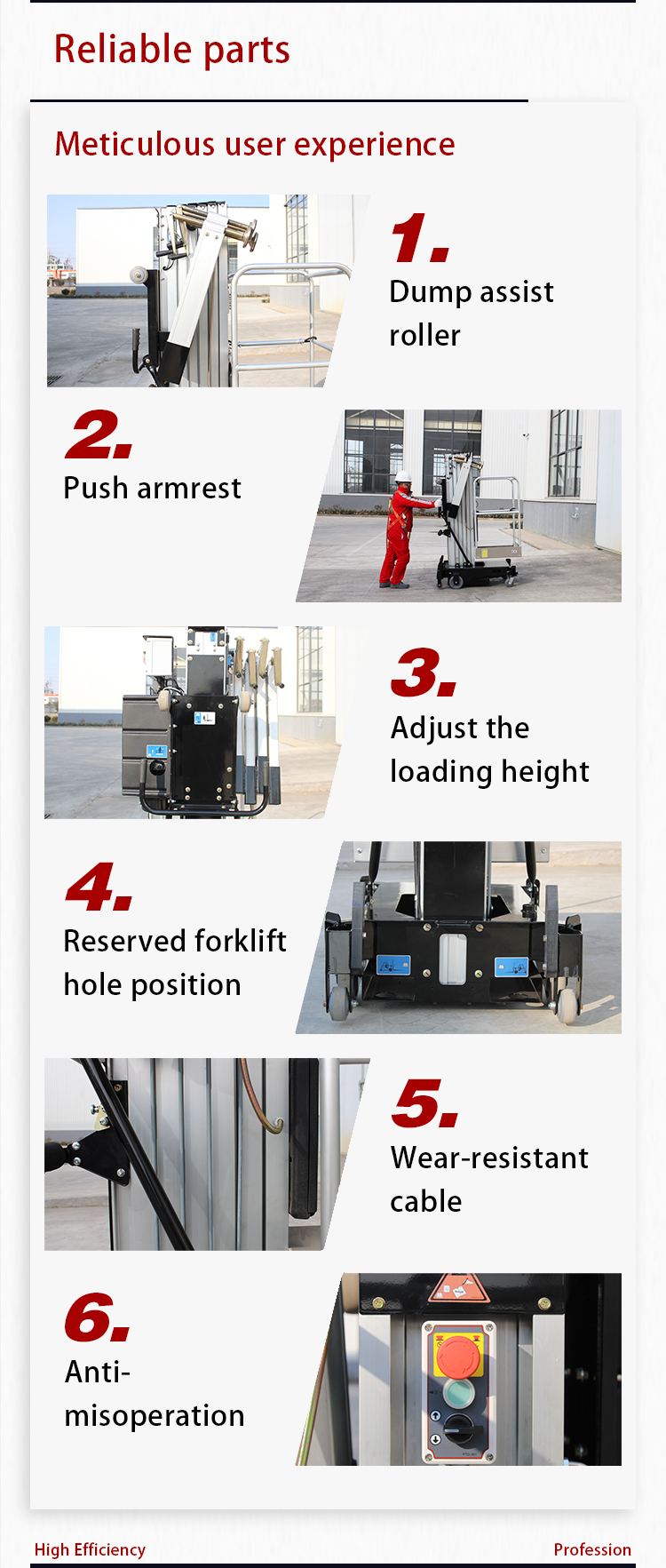 Reliable parts

Meticulous user experience

1.
Dump assist roller

2.
Push armrest

3.
Adjust the loading height

4.
Reserved forklift hole position

5.
Wear-resistant cable

6.
Anti-misoperation

High Efficiency

Profession