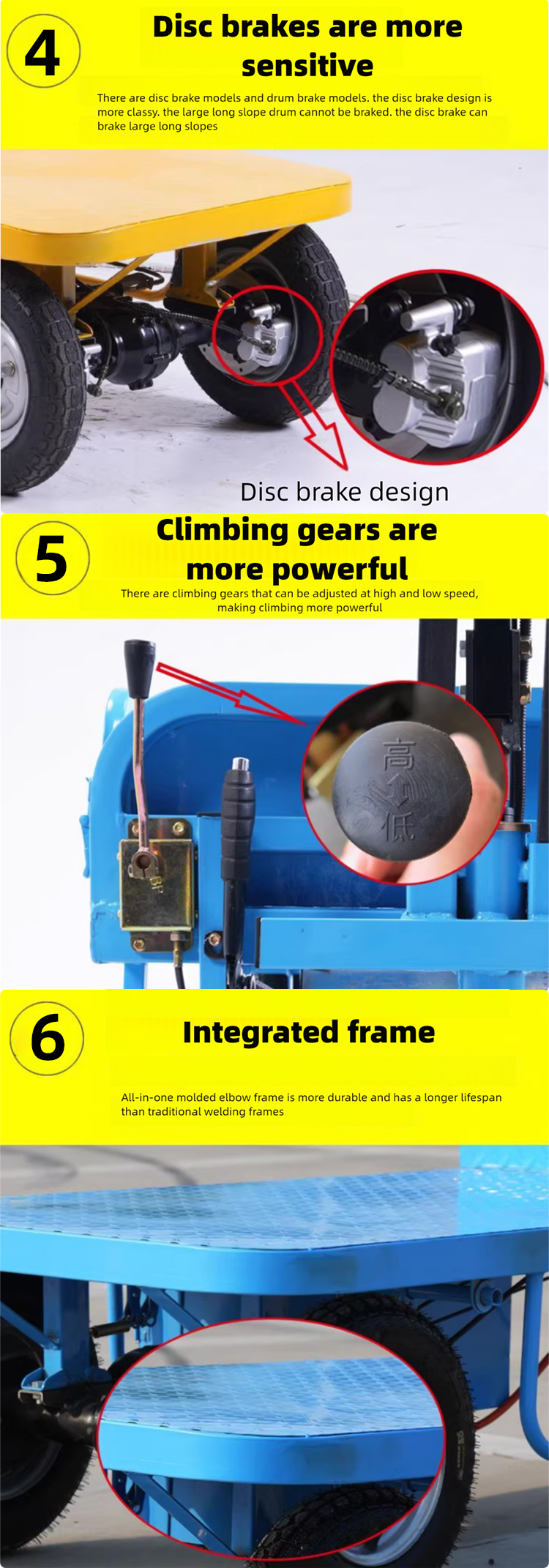 4

Disc brakes are more sensitive

There are disc brake models and drum brake models. the disc brake design is more classy. the large long slope drum cannot be braked. the disc brake can brake large long slopes

Disc brake design

5

Climbing gears are more powerful

There are climbing gears that can be adjusted at high and low speed, making climbing more powerful

高
低

6

Integrated frame

All-in-one molded elbow frame is more durable and has a longer lifespan than traditional welding frames