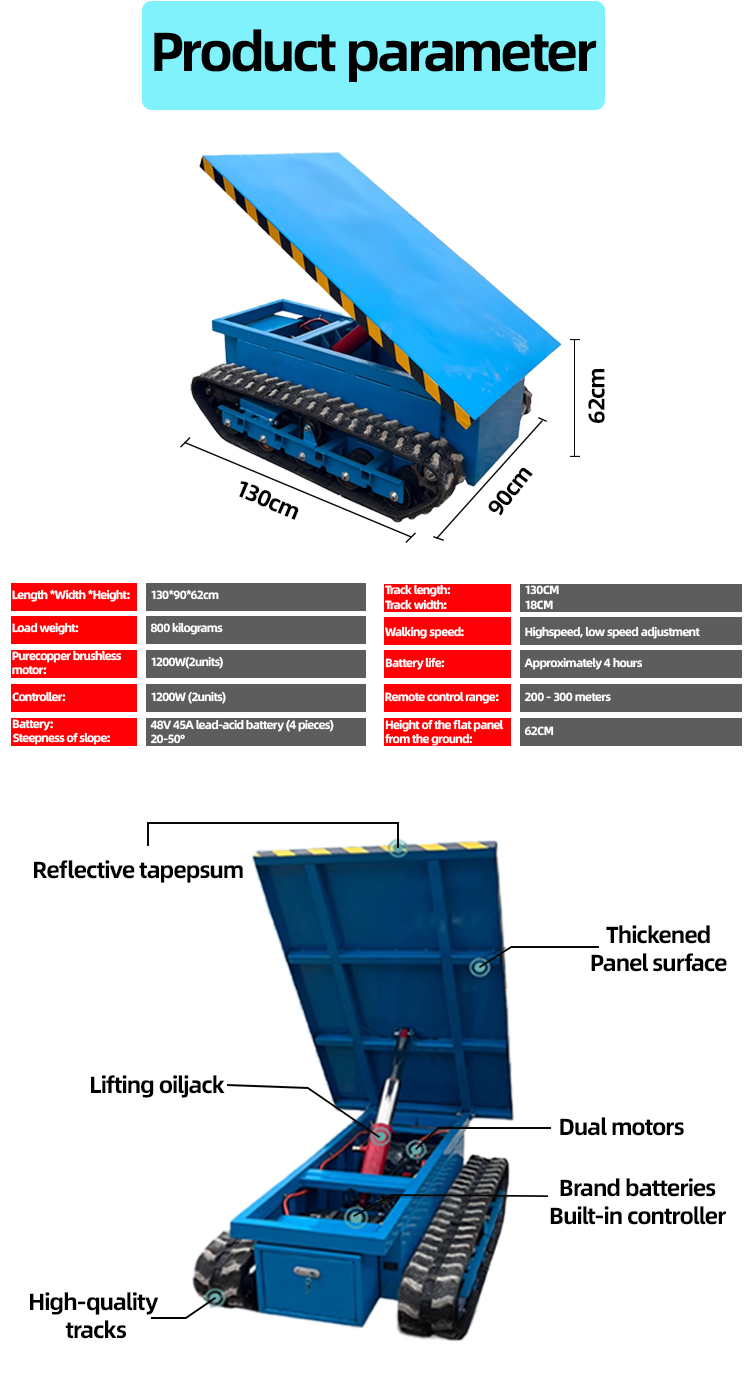 Product parameter

62cm

130cm

90cm

| Length *Width *Height: | 130*90*62cm |
|---|---|
| Load weight: | 800 kilograms |
| Purecopper brushless motor: | 1200W(2units) |
| Controller: | 1200W (2units) |
| Battery: Steepness of slope: | 48V 45A lead-acid battery (4 pieces) 20-50° |

| Track length: Track width: | 130CM 18CM |
|---|---|
| Walking speed: | Highspeed, low speed adjustment |
| Battery life: | Approximately 4 hours |
| Remote control range: | 200 - 300 meters |
| Height of the flat panel from the ground: | 62CM |

Reflective tapepsum

Thickened Panel surface

Lifting oiljack

Dual motors

Brand batteries Built-in controller

High-quality tracks