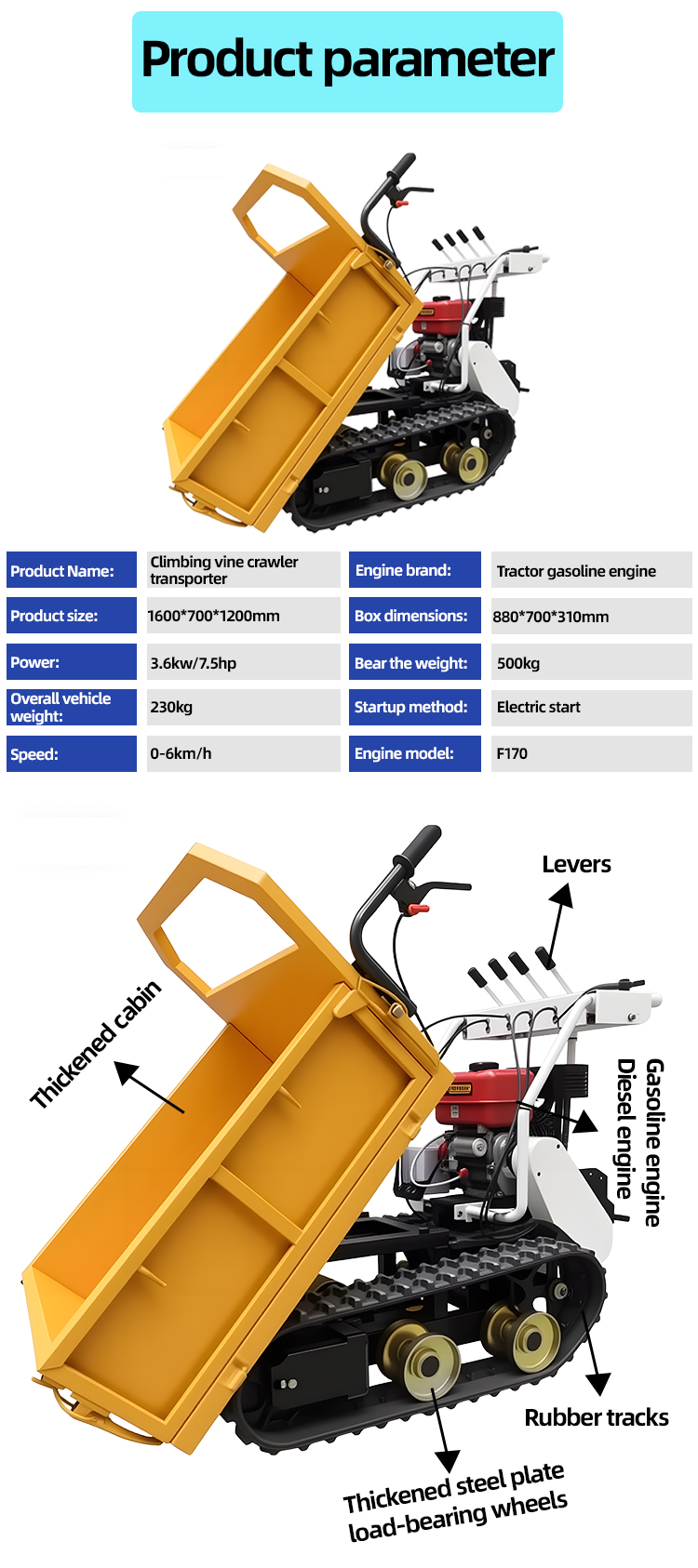 Product parameter

| Product Name: | Climbing vine crawler transporter | Engine brand: | Tractor gasoline engine |
|---|---|---|---|
| Product size: | 1600*700*1200mm | Box dimensions: | 880*700*310mm |
| Power: | 3.6kw/7.5hp | Bear the weight: | 500kg |
| Overall vehicle weight: | 230kg | Startup method: | Electric start |
| Speed: | 0-6km/h | Engine model: | F170 |

Levers

Thickened cabin

Gasoline engine
Diesel engine

Rubber tracks

Thickened steel plate load-bearing wheels