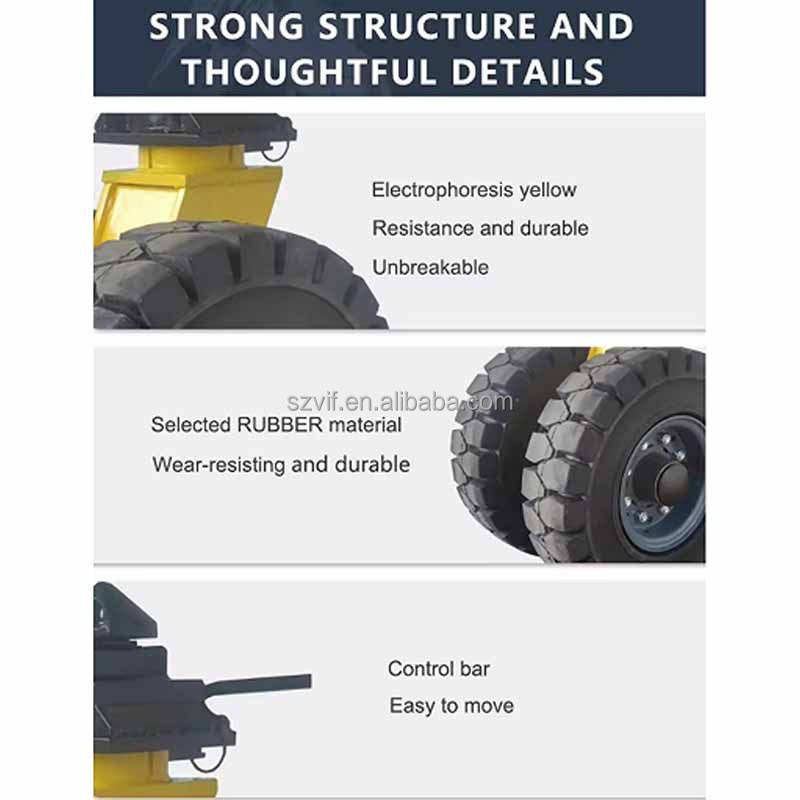 STRONG STRUCTURE AND THOUGHTFUL DETAILS

Electrophoresis yellow
Resistance and durable
Unbreakable

szvif.en.alibaba.com

Selected RUBBER material
Wear-resisting and durable

Control bar
Easy to move