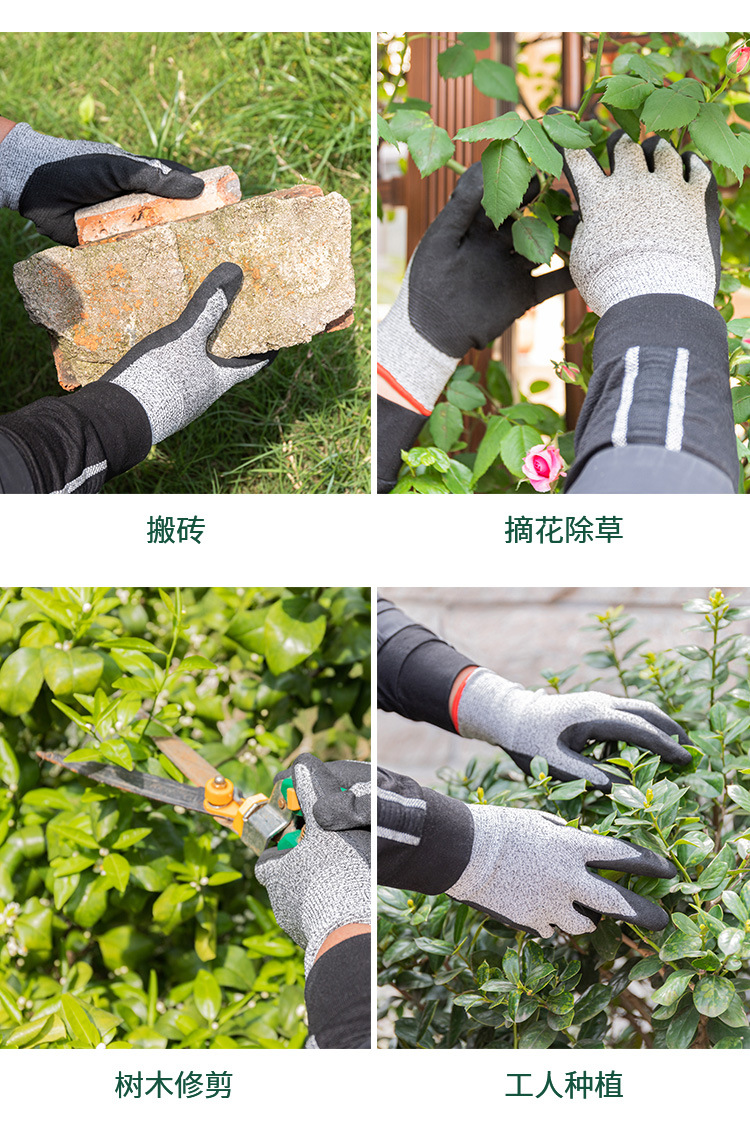 搬砖

摘花除草

树木修剪

工人种植