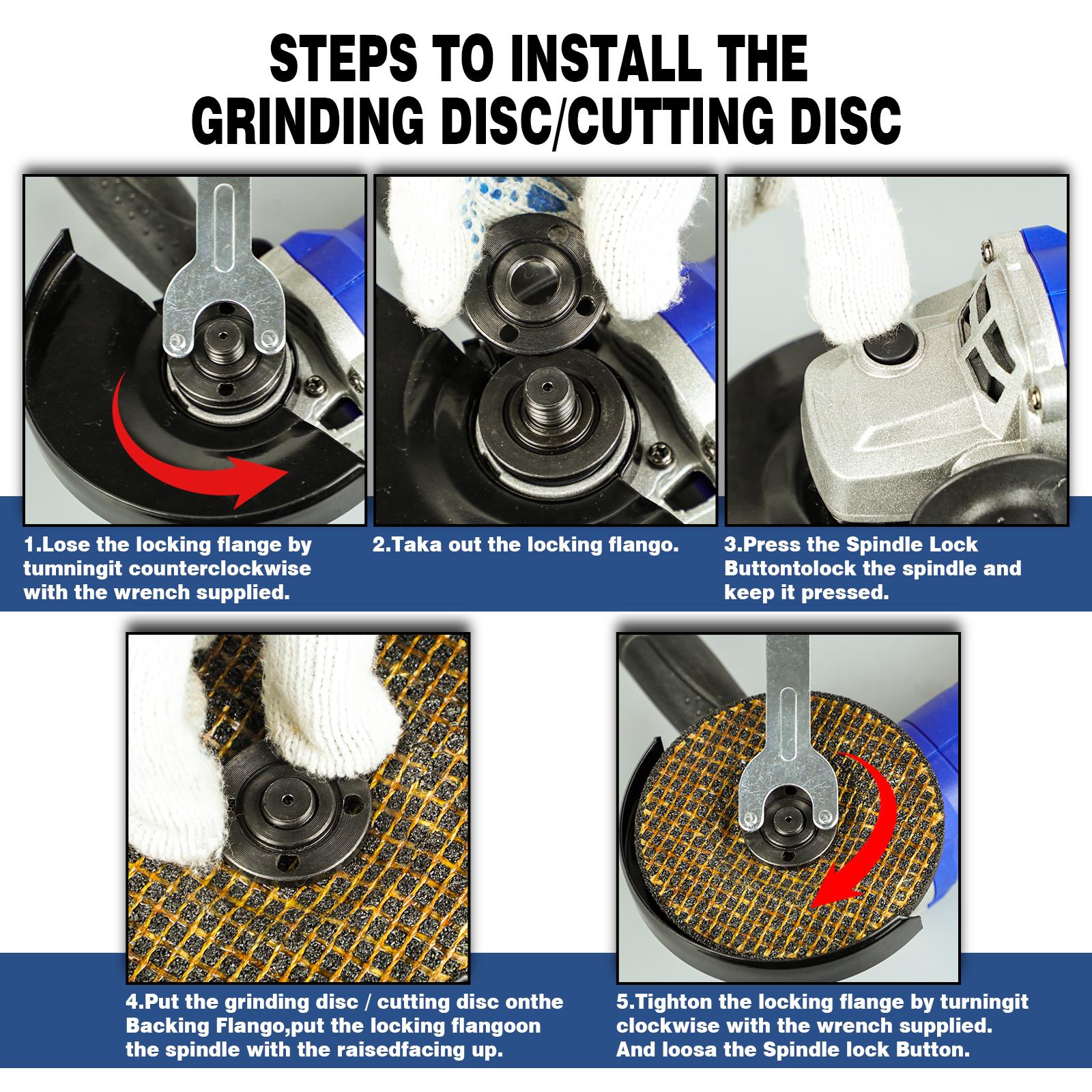 STEPS TO INSTALL THE GRINDING DISC/CUTTING DISC

1.Lose the locking flange by tumningit counterclockwise with the wrench supplied.

2.Taka out the locking flango.

3.Press the Spindle Lock Buttontolock the spindle and keep it pressed.

4.Put the grinding disc / cutting disc onthe Backing Flango,put the locking flangoon the spindle with the raisedfacing up.

5.Tighton the locking flange by turningit clockwise with the wrench supplied. And loosa the Spindle lock Button.