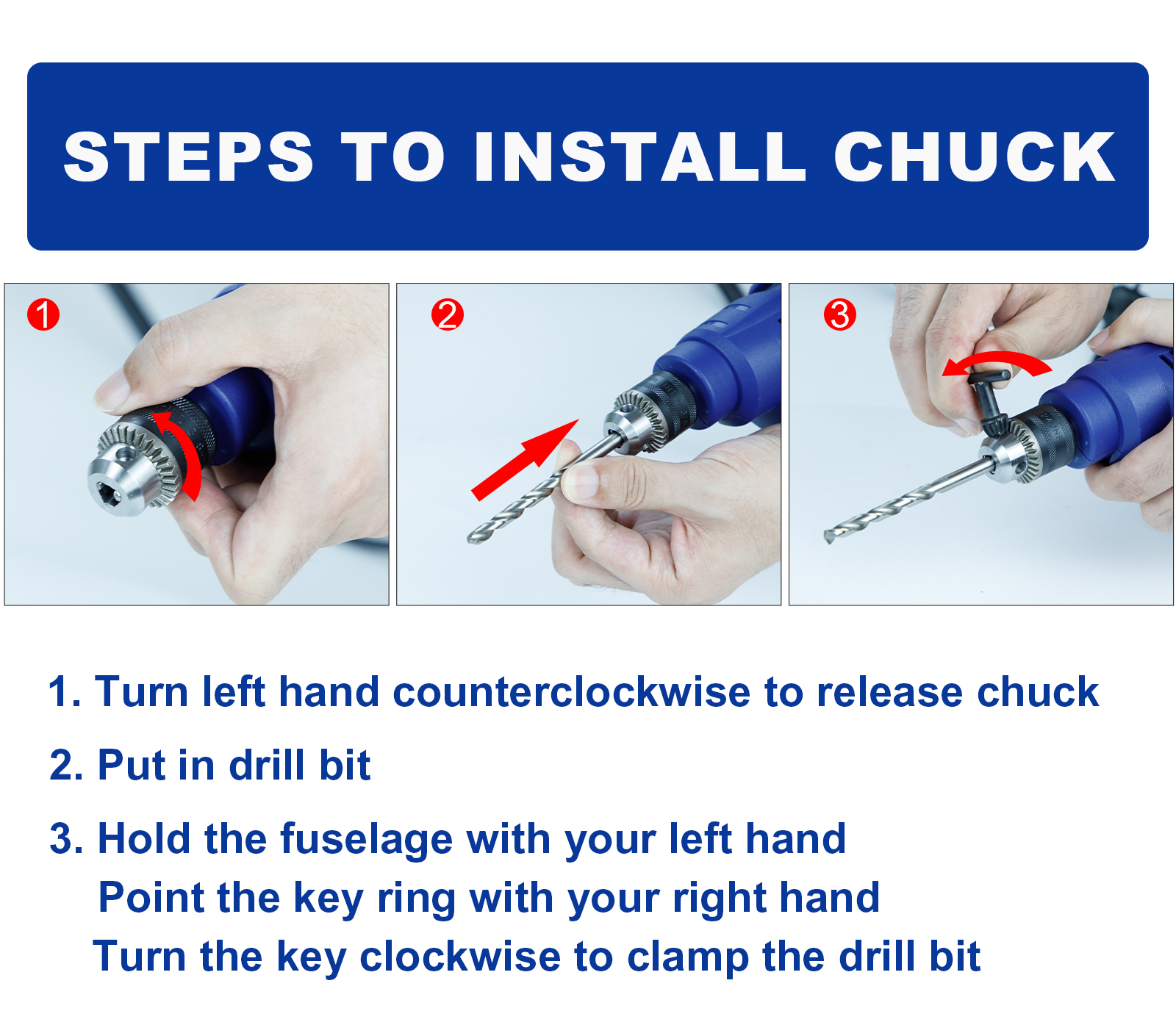 STEPS TO INSTALL CHUCK

1

2

3

1. Turn left hand counterclockwise to release chuck

2. Put in drill bit

3. Hold the fuselage with your left hand
Point the key ring with your right hand
Turn the key clockwise to clamp the drill bit