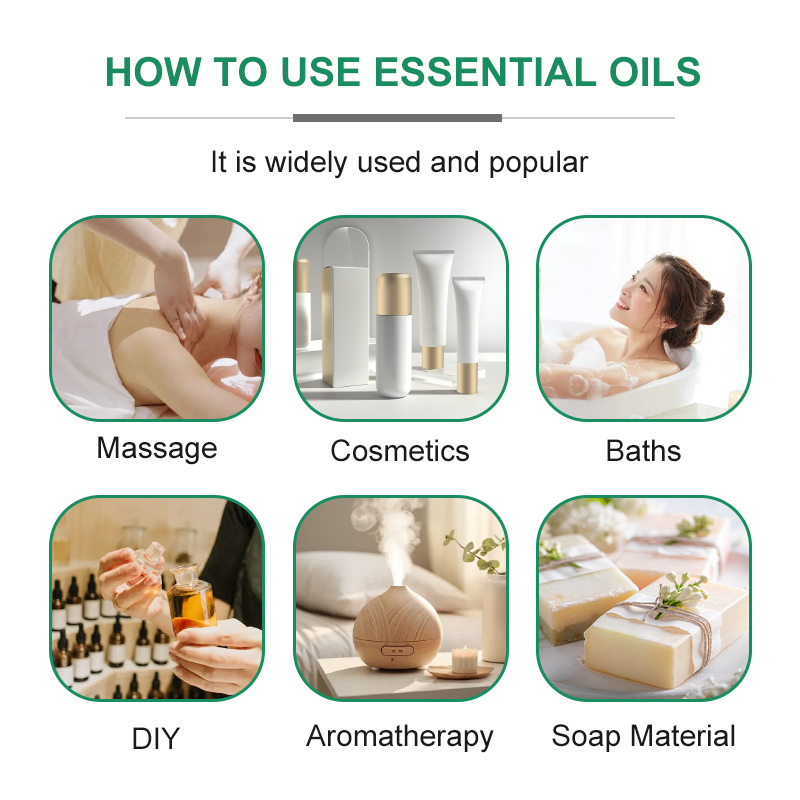 HOW TO USE ESSENTIAL OILS

It is widely used and popular

Massage

Cosmetics

Baths

DIY

Aromatherapy

Soap Material