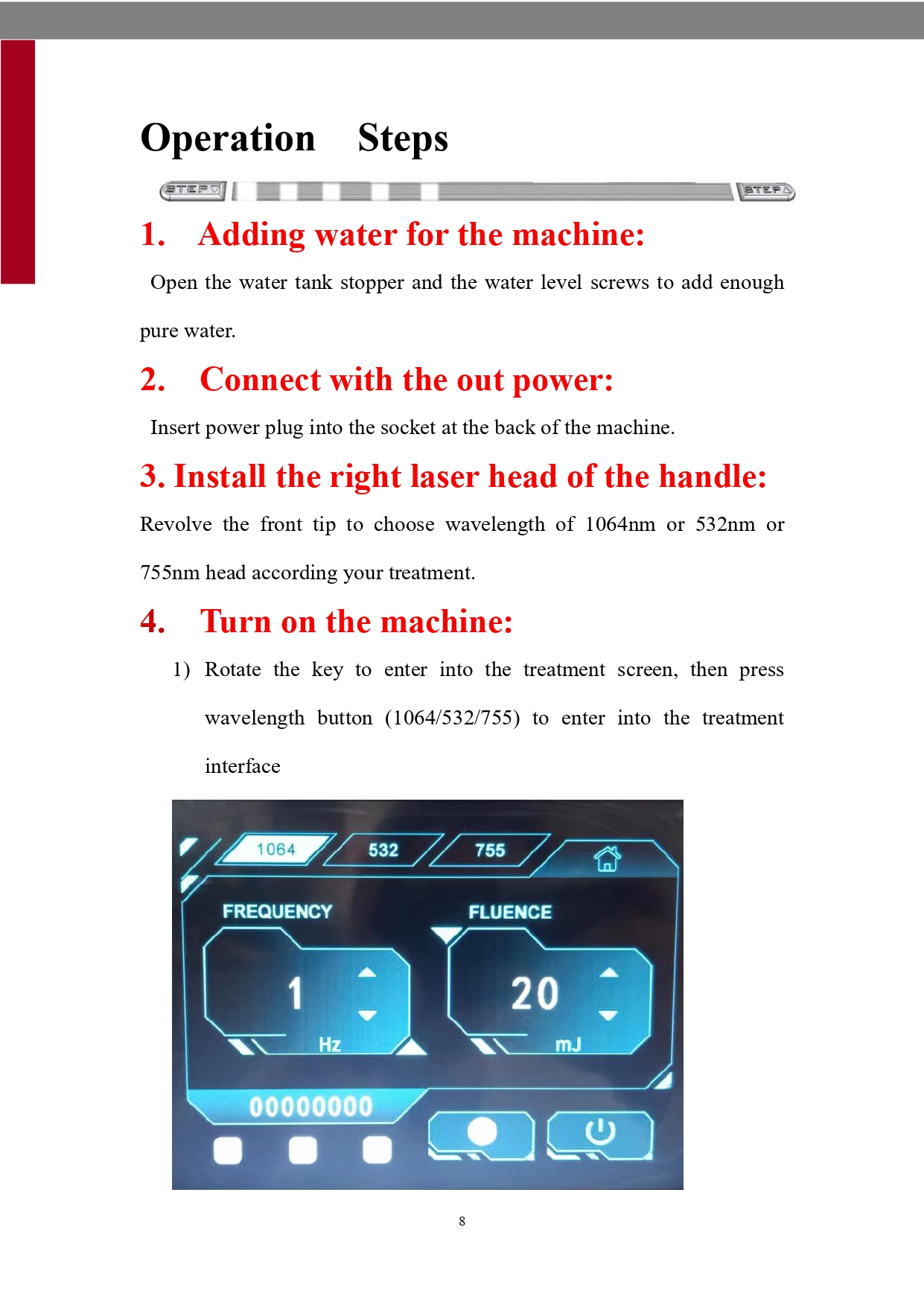 Operation Steps

STEP STEP

1. Adding water for the machine:

Open the water tank stopper and the water level screws to add enough pure water.

2. Connect with the out power:

Insert power plug into the socket at the back of the machine.

3. Install the right laser head of the handle:

Revolve the front tip to choose wavelength of 1064nm or 532nm or 755nm head according your treatment.

4. Turn on the machine:

1) Rotate the key to enter into the treatment screen, then press wavelength button (1064/532/755) to enter into the treatment interface

1064 532 755

FREQUENCY

1

Hz

FLUENCE

20

mJ

00000000

8