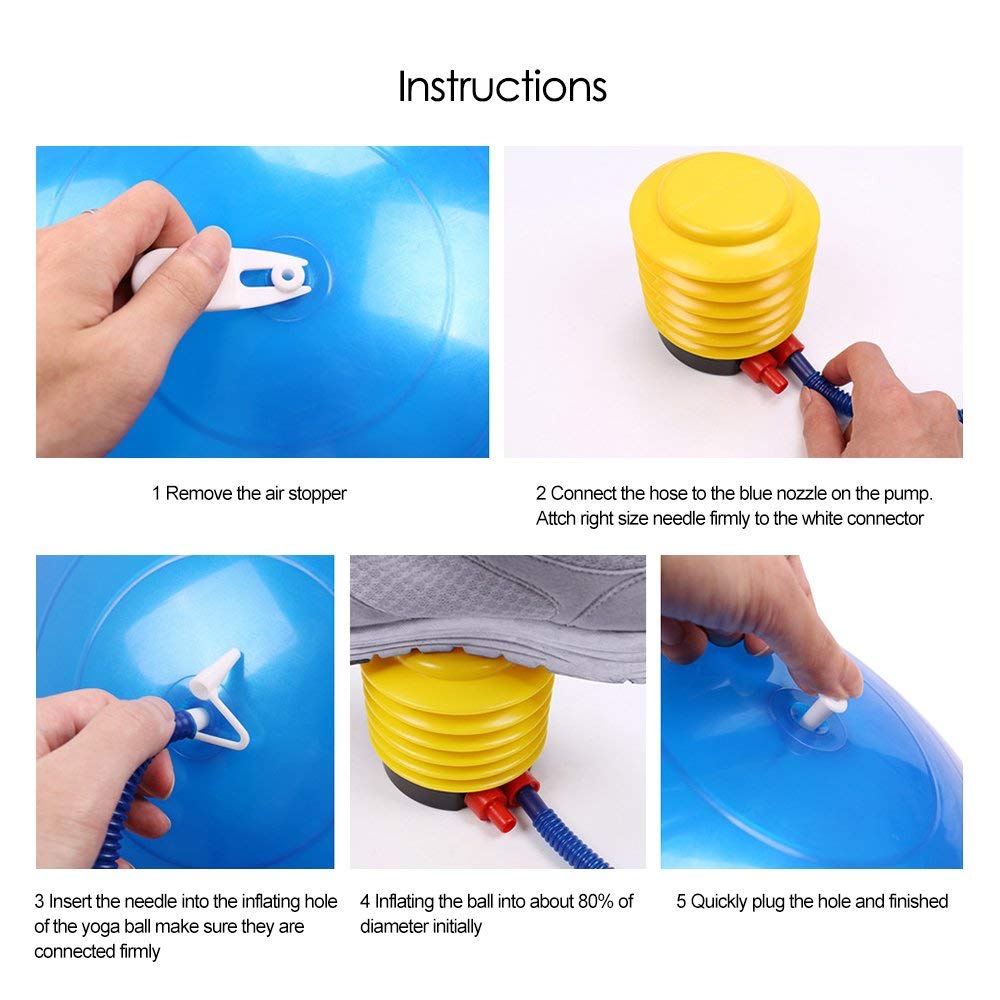 Instructions

1 Remove the air stopper

2 Connect the hose to the blue nozzle on the pump. Attch right size needle firmly to the white connector

3 Insert the needle into the inflating hole of the yoga ball make sure they are connected firmly

4 Inflating the ball into about 80% of diameter initially

5 Quickly plug the hole and finished