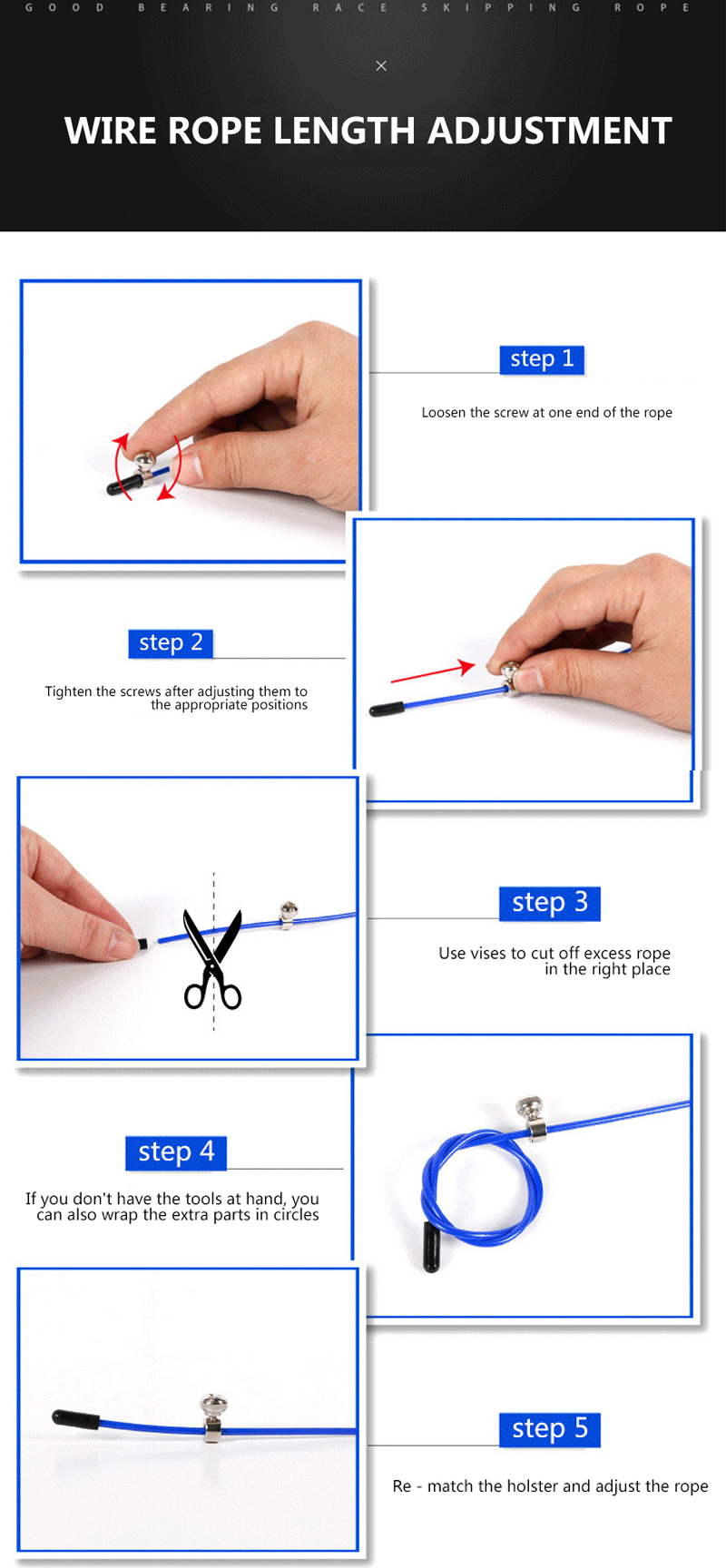 GOOD BEARING RACE SKIPPING ROPE

×

WIRE ROPE LENGTH ADJUSTMENT

step 1

Loosen the screw at one end of the rope

step 2

Tighten the screws after adjusting them to the appropriate positions

step 3

Use vises to cut off excess rope in the right place

step 4

If you don't have the tools at hand, you can also wrap the extra parts in circles

step 5

Re - match the holster and adjust the rope