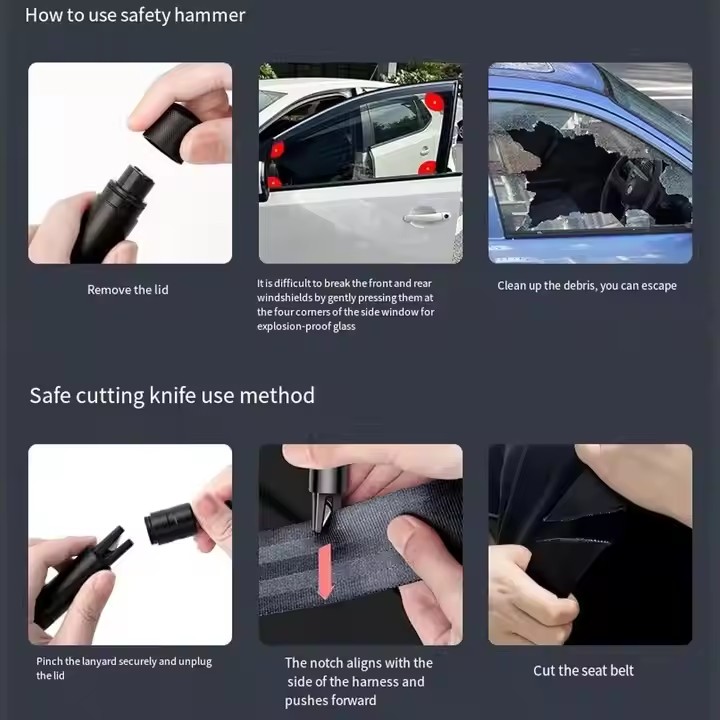 How to use safety hammer

Remove the lid

It is difficult to break the front and rear windshields by gently pressing them at the four corners of the side window for explosion-proof glass

Clean up the debris, you can escape

Safe cutting knife use method

Pinch the lanyard securely and unplug the lid

The notch aligns with the side of the harness and pushes forward

Cut the seat belt