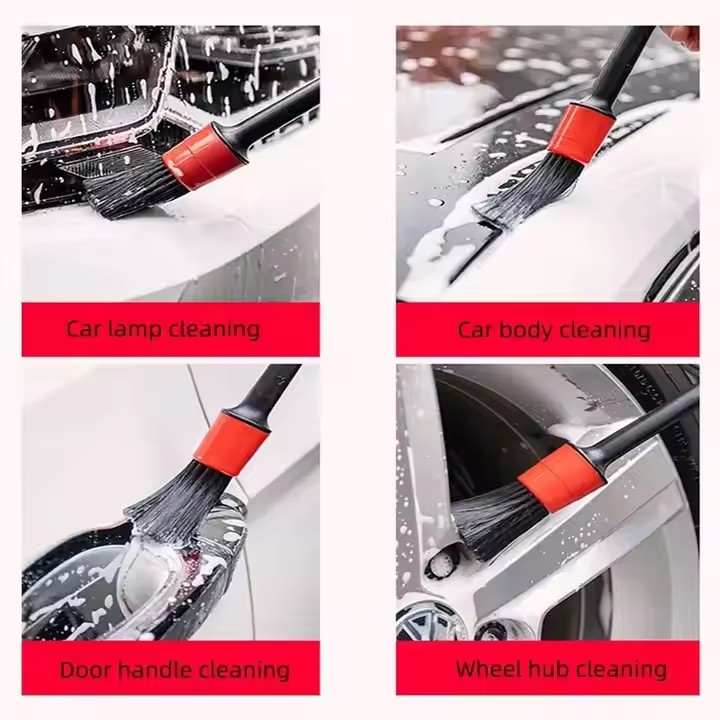 Car lamp cleaning

Car body cleaning

Door handle cleaning

Wheel hub cleaning