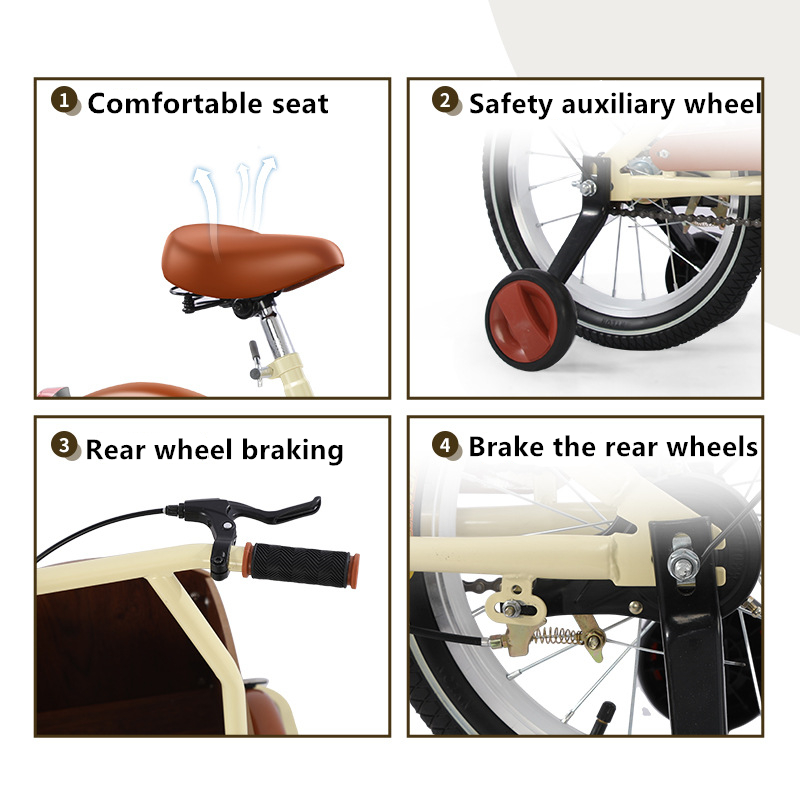 1 Comfortable seat

2 Safety auxiliary wheel

3 Rear wheel braking

4 Brake the rear wheels