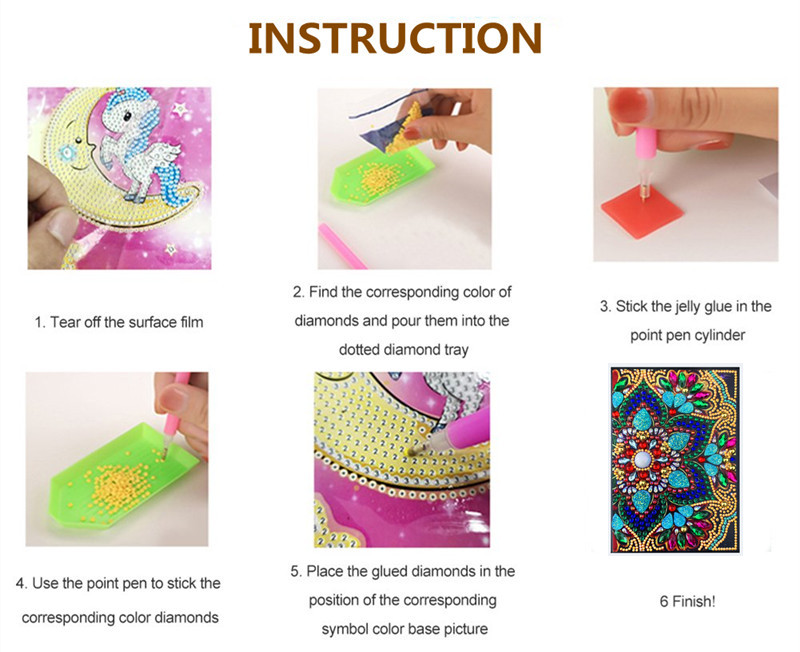 INSTRUCTION

1. Tear off the surface film

2. Find the corresponding color of diamonds and pour them into the dotted diamond tray

3. Stick the jelly glue in the point pen cylinder

4. Use the point pen to stick the corresponding color diamonds

5. Place the glued diamonds in the position of the corresponding symbol color base picture

6 Finish!