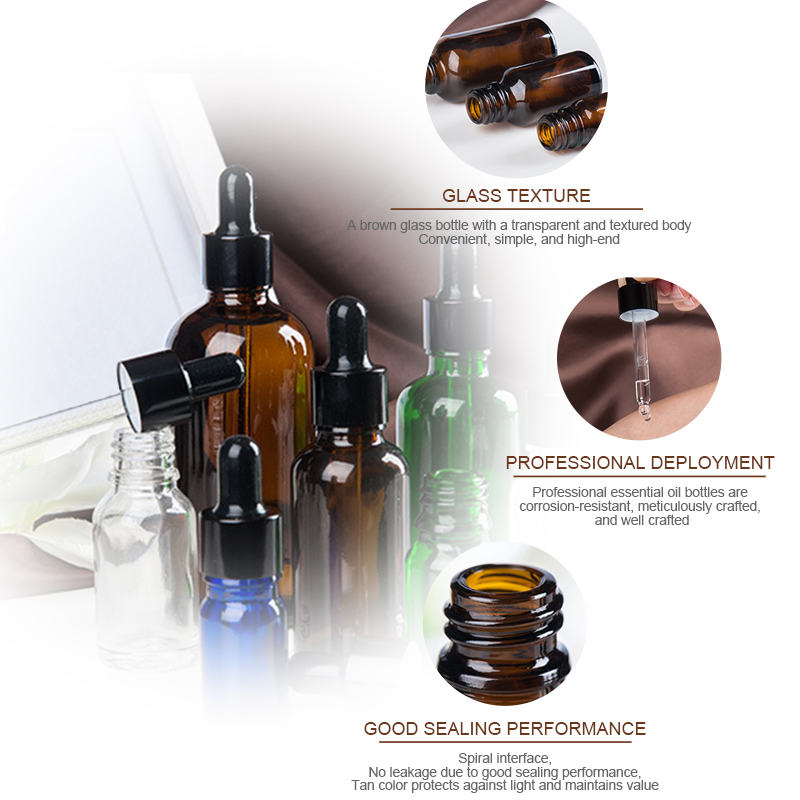 GLASS TEXTURE

A brown glass bottle with a transparent and textured body
Convenient, simple, and high-end

PROFESSIONAL DEPLOYMENT

Professional essential oil bottles are corrosion-resistant, meticulously crafted, and well crafted

GOOD SEALING PERFORMANCE

Spiral interface,
No leakage due to good sealing performance,
Tan color protects against light and maintains value