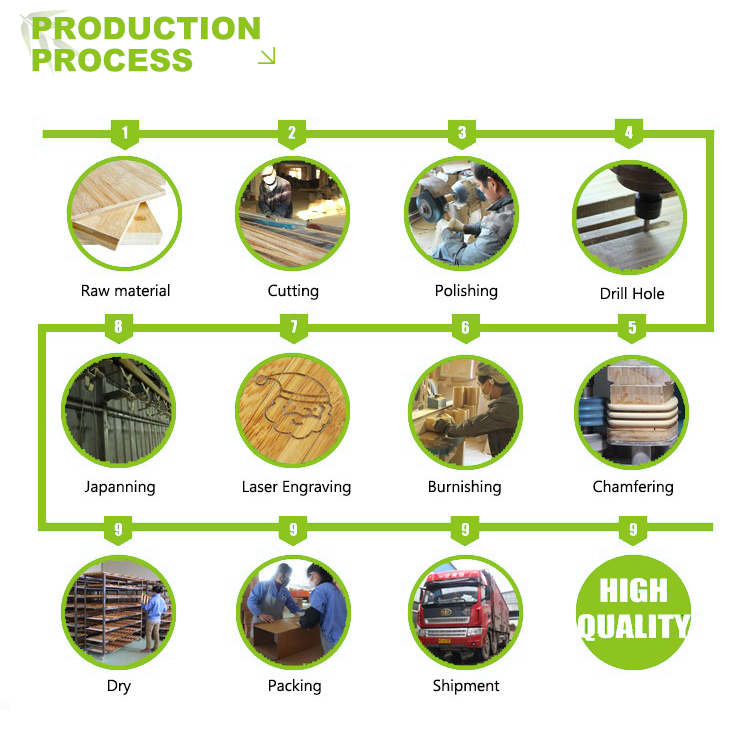 PRODUCTION PROCESS

1
Raw material

2
Cutting

3
Polishing

4
Drill Hole

8
Japanning

7
Laser Engraving

6
Burnishing

5
Chamfering

9
Dry

9
Packing

9
Shipment

9
HIGH QUALITY