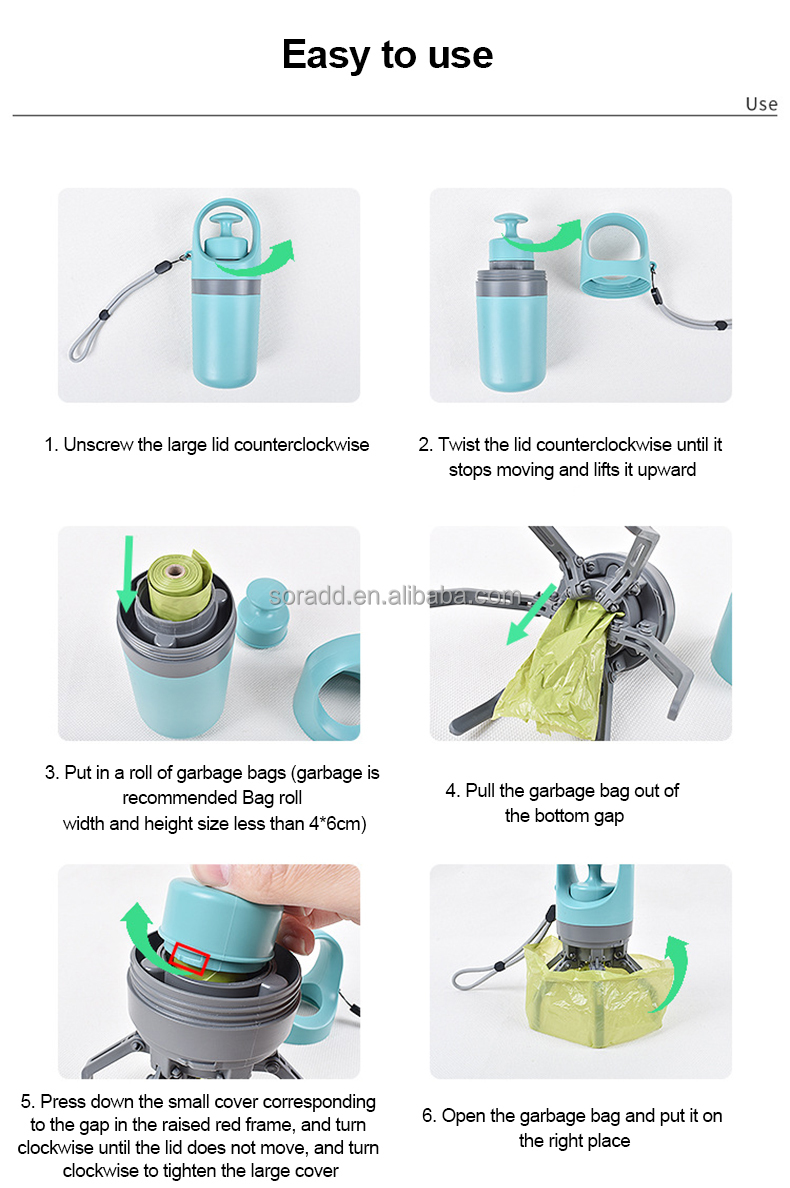 Easy to use

Use

1. Unscrew the large lid counterclockwise

2. Twist the lid counterclockwise until it stops moving and lifts it upward

soradd.en.alibaba.com

3. Put in a roll of garbage bags (garbage is recommended Bag roll width and height size less than 4*6cm)

4. Pull the garbage bag out of the bottom gap

5. Press down the small cover corresponding to the gap in the raised red frame, and turn clockwise until the lid does not move, and turn clockwise to tighten the large cover

6. Open the garbage bag and put it on the right place