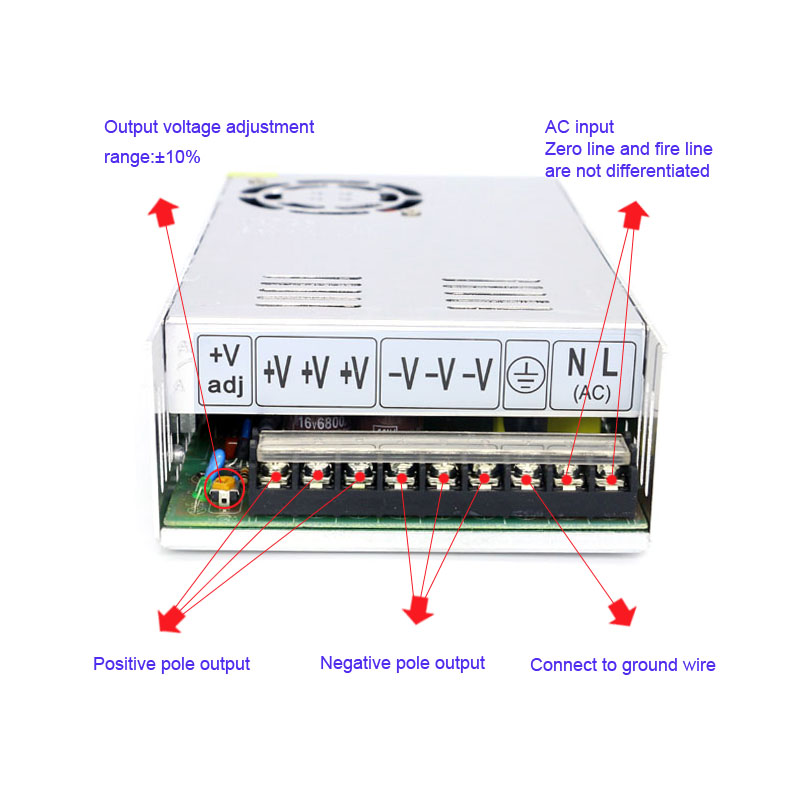 Output voltage adjustment
range:±10%

AC input
Zero line and fire line
are not differentiated

+V adj

+V +V +V

-V -V -V

N L
(AC)

16v6800

Positive pole output

Negative pole output

Connect to ground wire