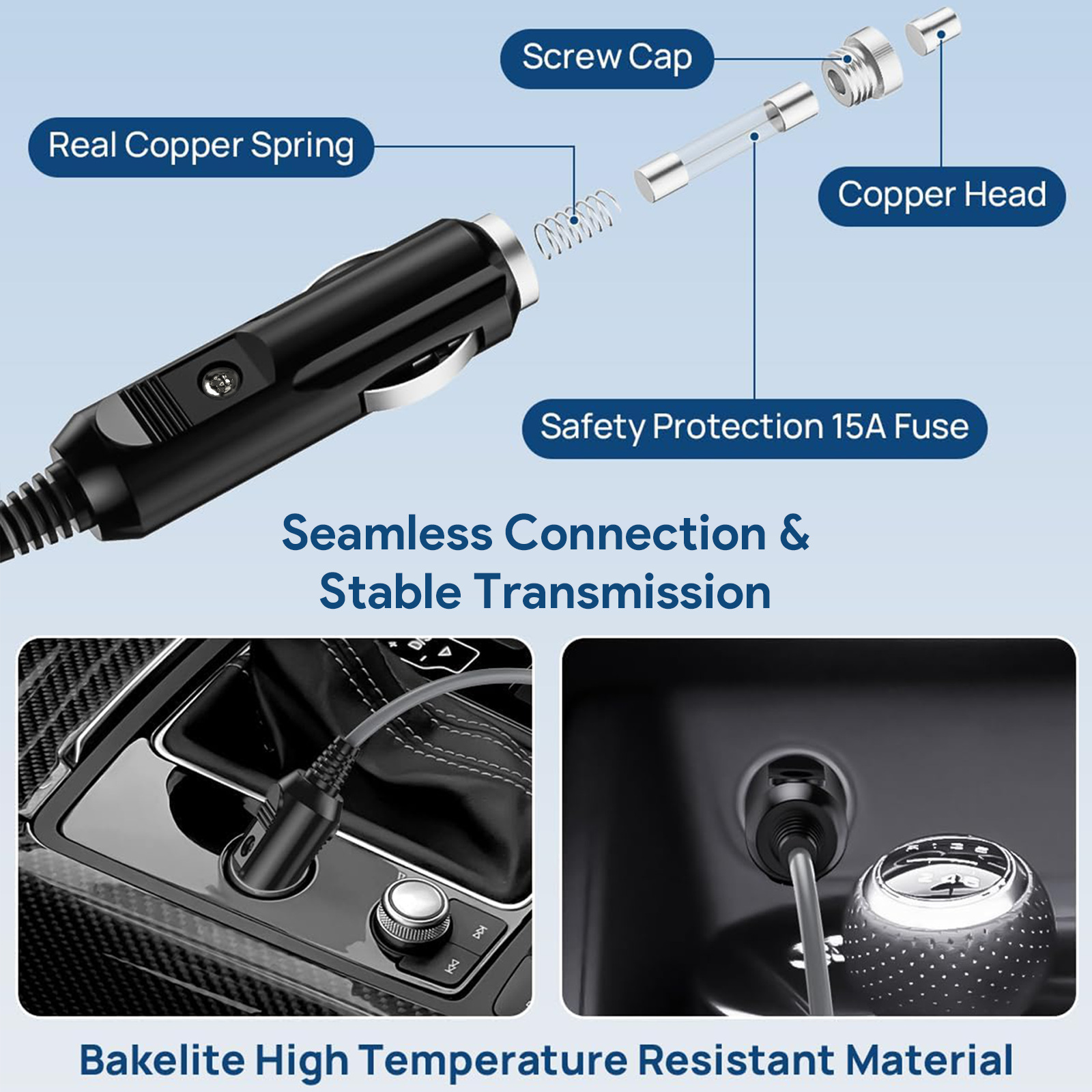 Screw Cap

Real Copper Spring

Copper Head

Safety Protection 15A Fuse

Seamless Connection & Stable Transmission

Bakelite High Temperature Resistant Material