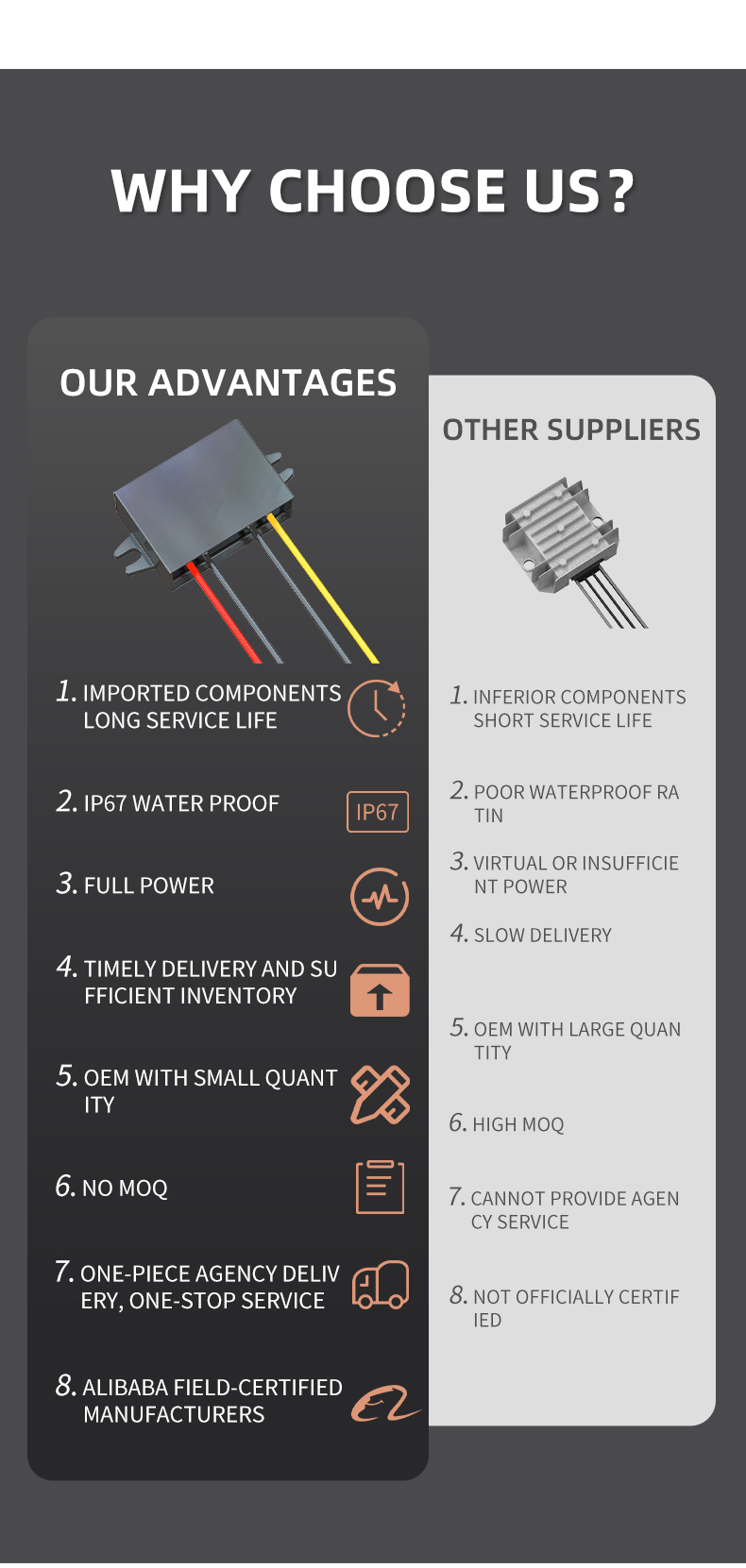 WHY CHOOSE US?

OUR ADVANTAGES

1. IMPORTED COMPONENTS LONG SERVICE LIFE

2. IP67 WATER PROOF

IP67

3. FULL POWER

4. TIMELY DELIVERY AND SU FFICIENT INVENTORY

5. OEM WITH SMALL QUANT ITY

6. NO MOQ

7. ONE-PIECE AGENCY DELIV ERY, ONE-STOP SERVICE

8. ALIBABA FIELD-CERTIFIED MANUFACTURERS

OTHER SUPPLIERS

1. INFERIOR COMPONENTS SHORT SERVICE LIFE

2. POOR WATERPROOF RA TIN

3. VIRTUAL OR INSUFFICIE NT POWER

4. SLOW DELIVERY

5. OEM WITH LARGE QUAN TITY

6. HIGH MOQ

7. CANNOT PROVIDE AGEN CY SERVICE

8. NOT OFFICIALLY CERTIF IED