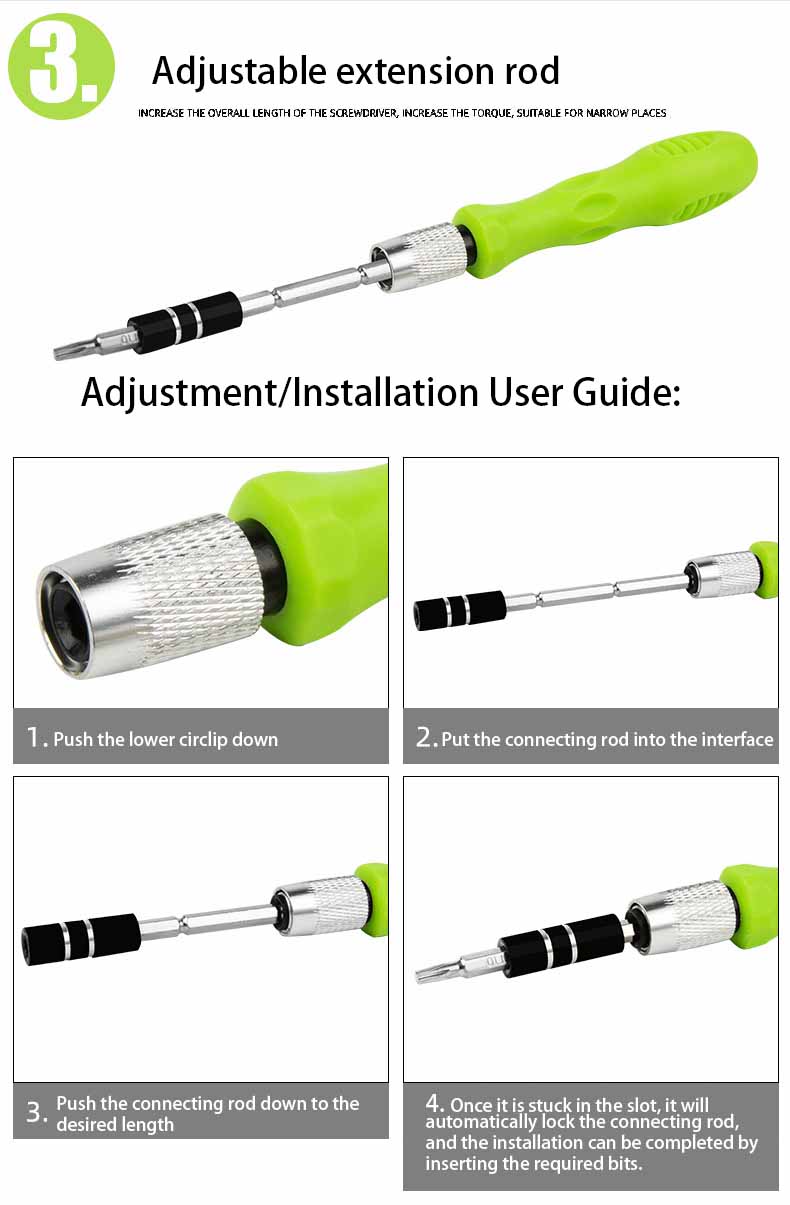 3.

Adjustable extension rod

INCREASE THE OVERALL LENGTH OF THE SCREWDRIVER, INCREASE THE TORQUE, SUITABLE FOR NARROW PLACES

Adjustment/Installation User Guide:

1. Push the lower circlip down

2. Put the connecting rod into the interface

3. Push the connecting rod down to the desired length

4. Once it is stuck in the slot, it will automatically lock the connecting rod, and the installation can be completed by inserting the required bits.