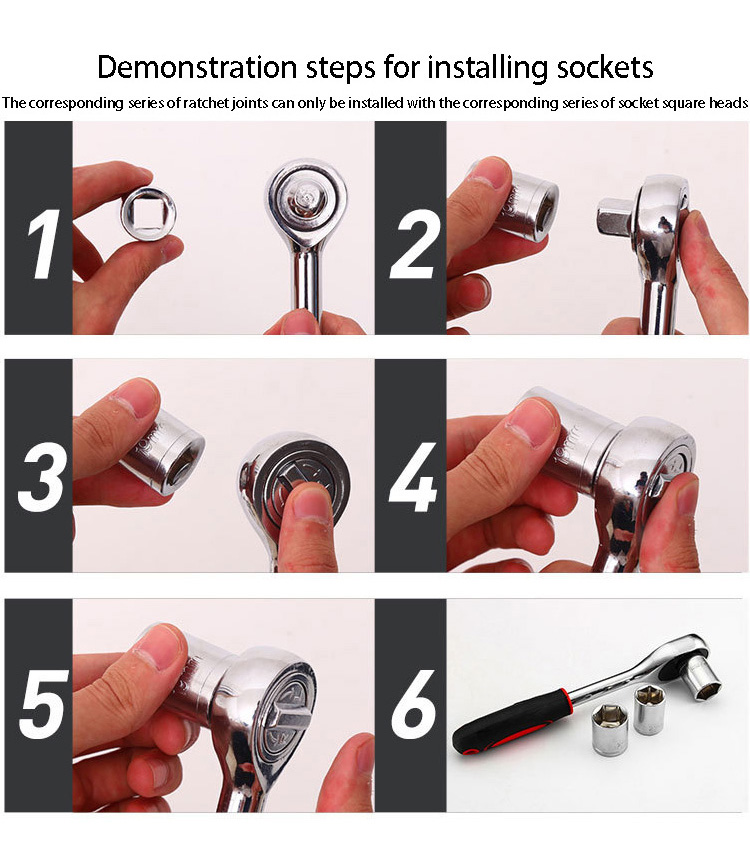 Demonstration steps for installing sockets

The corresponding series of ratchet joints can only be installed with the corresponding series of socket square heads

1

2

3

4

5

6