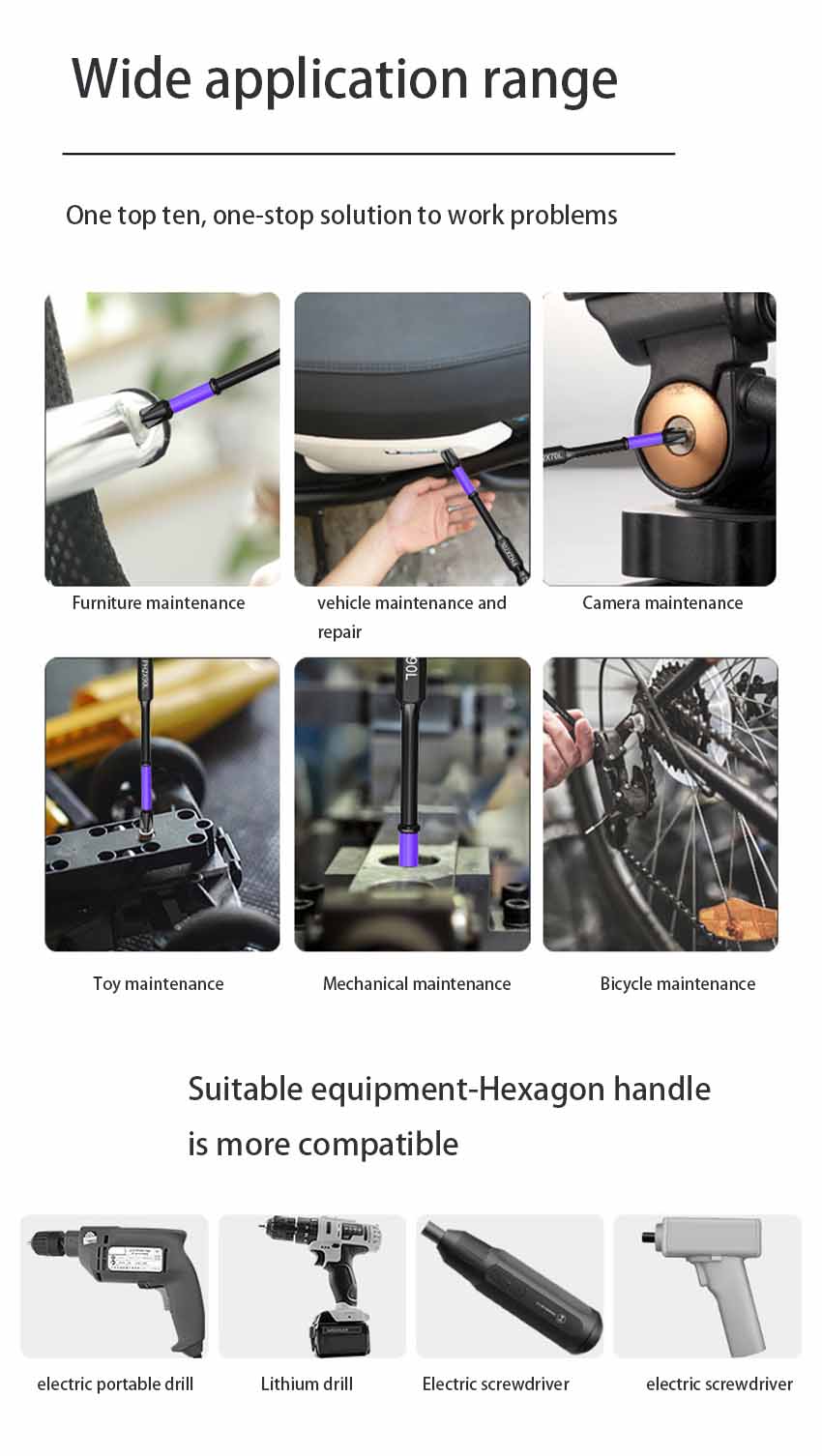 Wide application range

One top ten, one-stop solution to work problems

Furniture maintenance

vehicle maintenance and repair

Camera maintenance

Toy maintenance

Mechanical maintenance

Bicycle maintenance

Suitable equipment-Hexagon handle is more compatible

electric portable drill

Lithium drill

Electric screwdriver

electric screwdriver