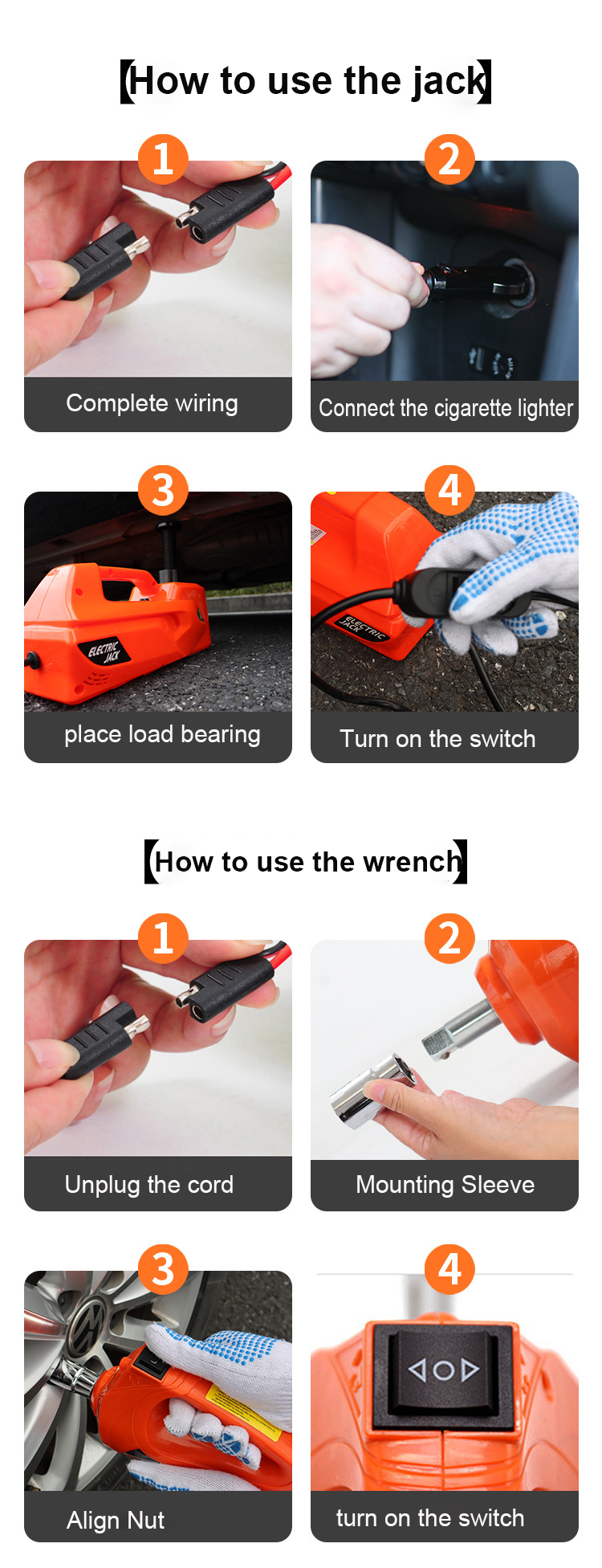 【How to use the jack】

1
Complete wiring

2
Connect the cigarette lighter

3
ELECTRIC JACK
place load bearing

4
ELECTRIC JACK
Turn on the switch

【How to use the wrench】

1
Unplug the cord

2
Mounting Sleeve

3
Align Nut

4
turn on the switch