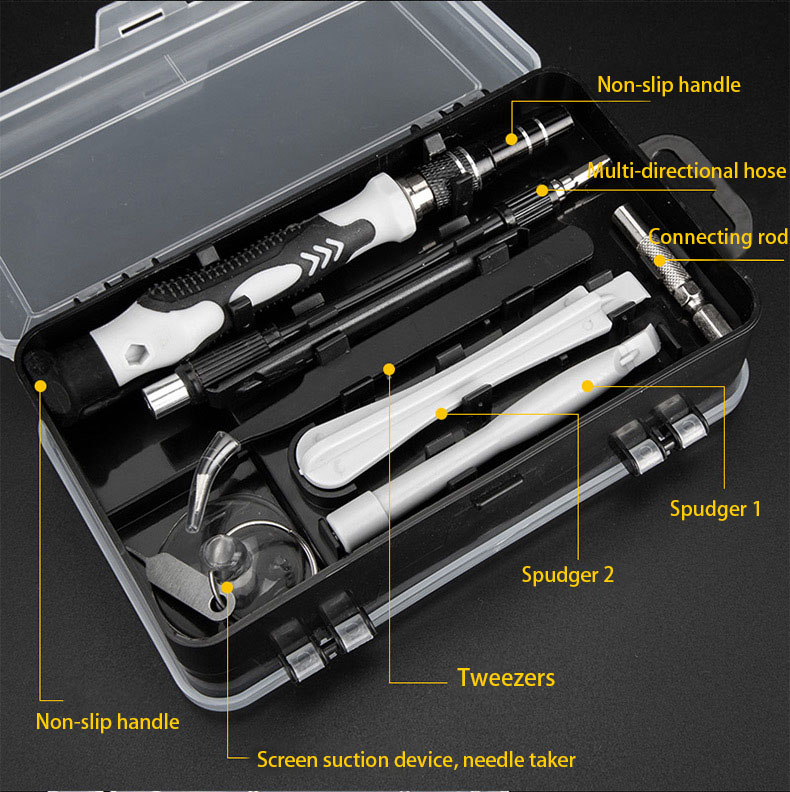 Non-slip handle

Multi-directional hose

Connecting rod

Spudger 1

Spudger 2

Tweezers

Non-slip handle

Screen suction device, needle taker