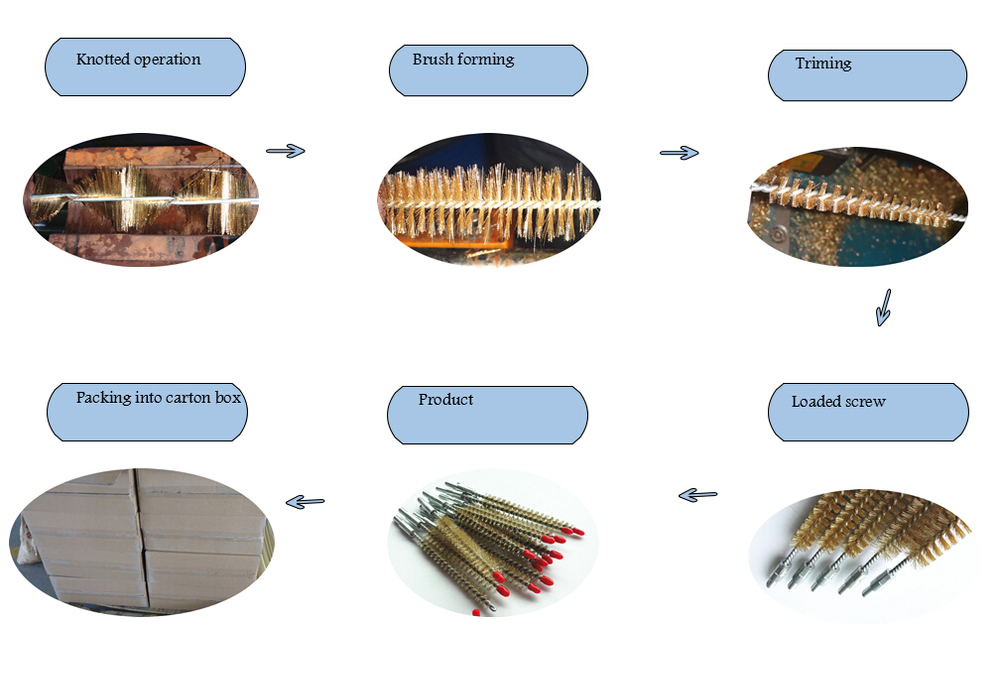 Knotted operation

Brush forming

Triming

Loaded screw

Product

Packing into carton box