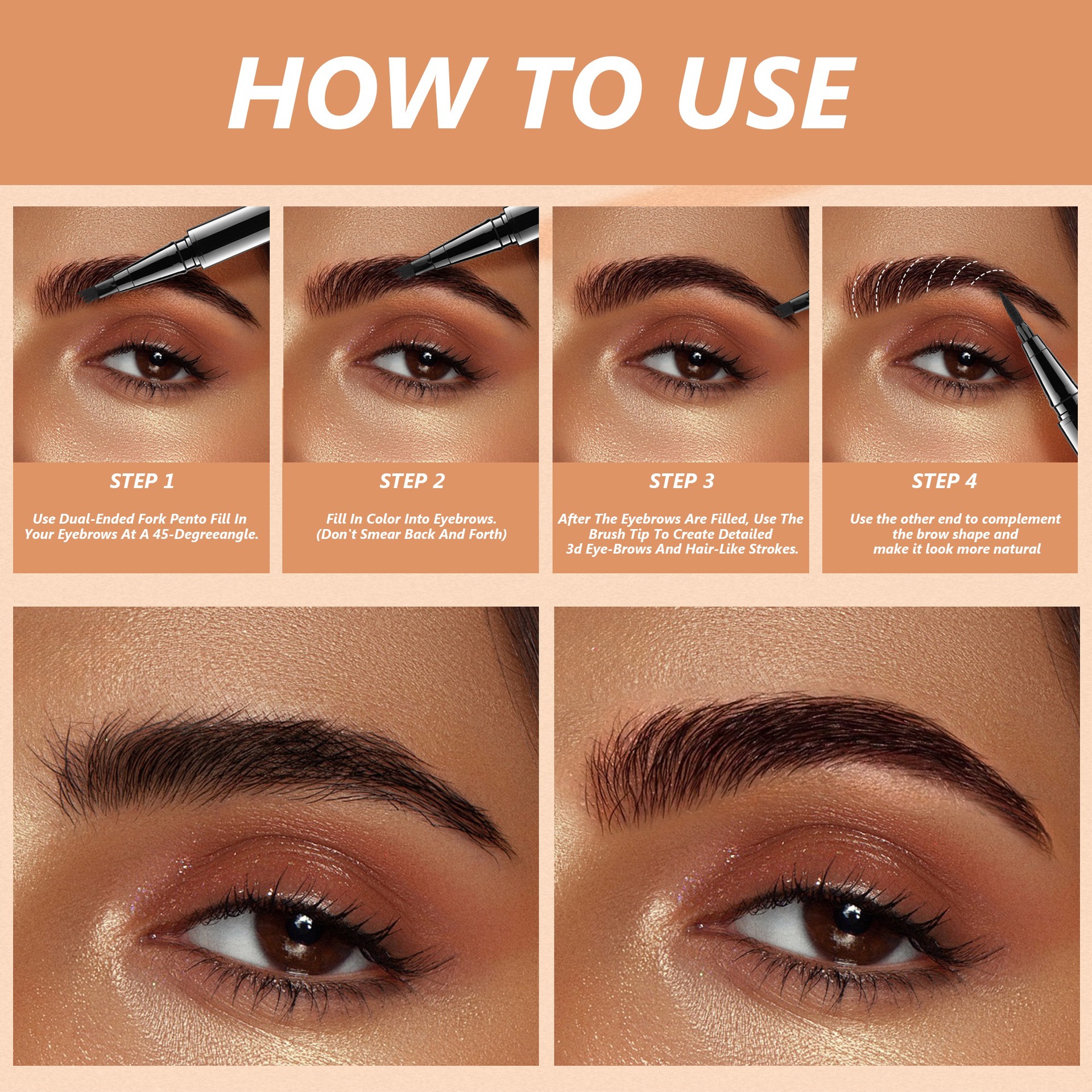 HOW TO USE

STEP 1

Use Dual-Ended Fork Pento Fill In Your Eyebrows At A 45-Degreeangle.

STEP 2

Fill In Color Into Eyebrows. (Don't Smear Back And Forth)

STEP 3

After The Eyebrows Are Filled, Use The Brush Tip To Create Detailed 3d Eye-Brows And Hair-Like Strokes.

STEP 4

Use the other end to complement the brow shape and make it look more natural