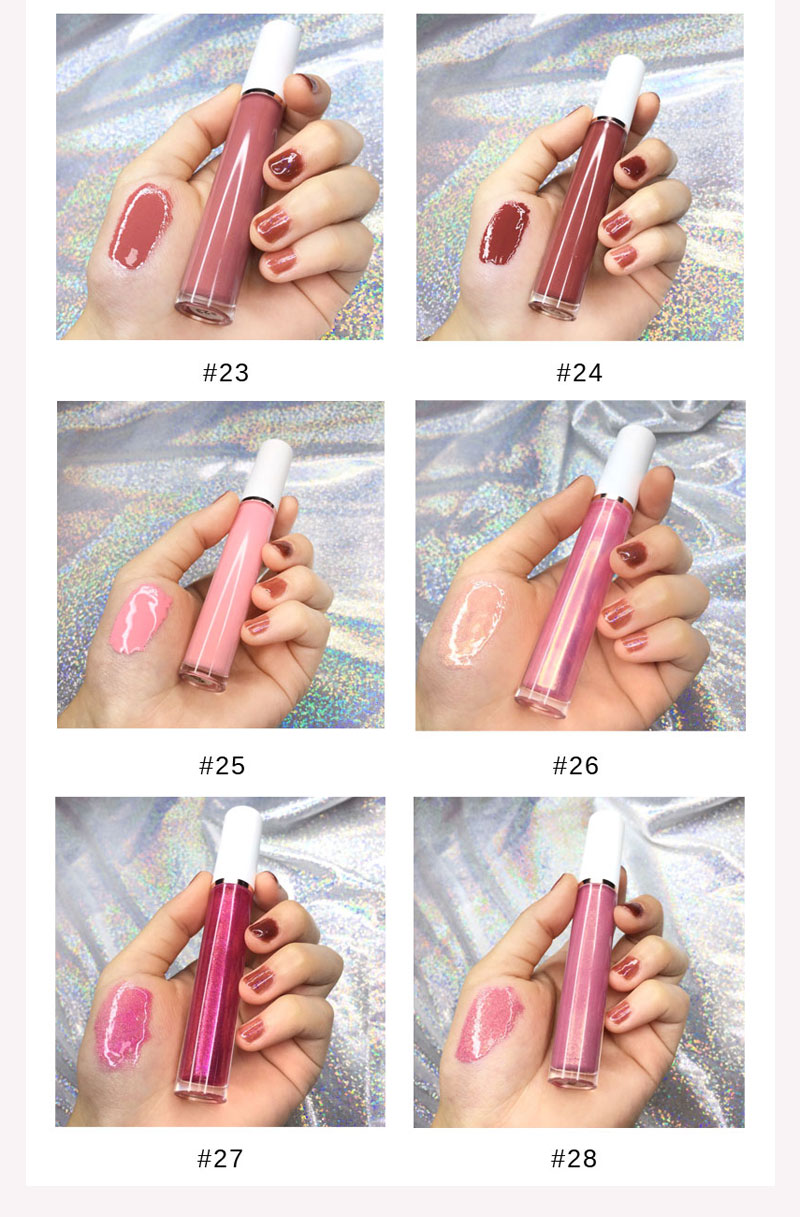 #23

#24

#25

#26

#27

#28