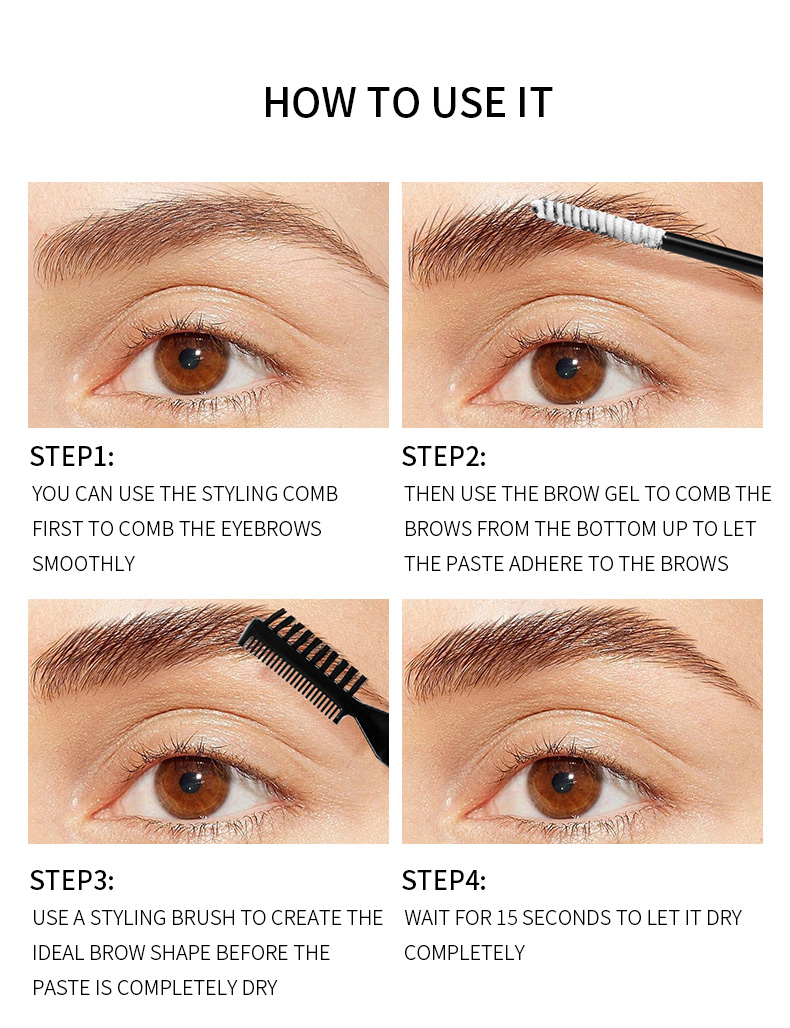 HOW TO USE IT

STEP1:
YOU CAN USE THE STYLING COMB FIRST TO COMB THE EYEBROWS SMOOTHLY

STEP2:
THEN USE THE BROW GEL TO COMB THE BROWS FROM THE BOTTOM UP TO LET THE PASTE ADHERE TO THE BROWS

STEP3:
USE A STYLING BRUSH TO CREATE THE IDEAL BROW SHAPE BEFORE THE PASTE IS COMPLETELY DRY

STEP4:
WAIT FOR 15 SECONDS TO LET IT DRY COMPLETELY