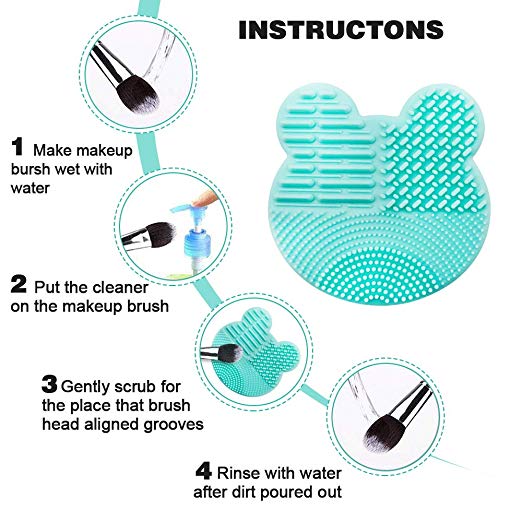 INSTRUCTONS

1 Make makeup bursh wet with water

2 Put the cleaner on the makeup brush

3 Gently scrub for the place that brush head aligned grooves

4 Rinse with water after dirt poured out