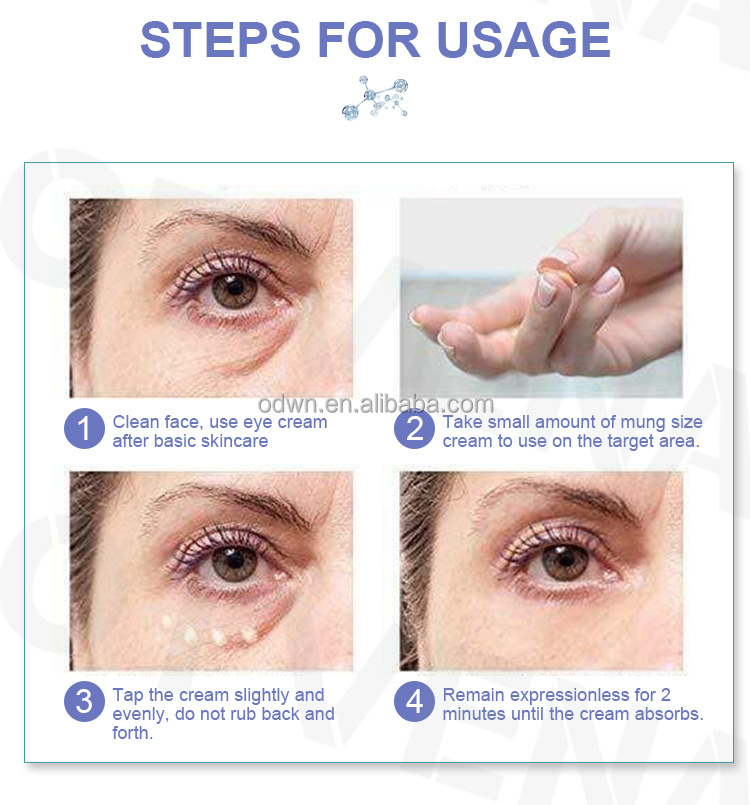 STEPS FOR USAGE

odwn.en.alibaba.com

1 Clean face, use eye cream after basic skincare

2 Take small amount of mung size cream to use on the target area.

3 Tap the cream slightly and evenly, do not rub back and forth.

4 Remain expressionless for 2 minutes until the cream absorbs.