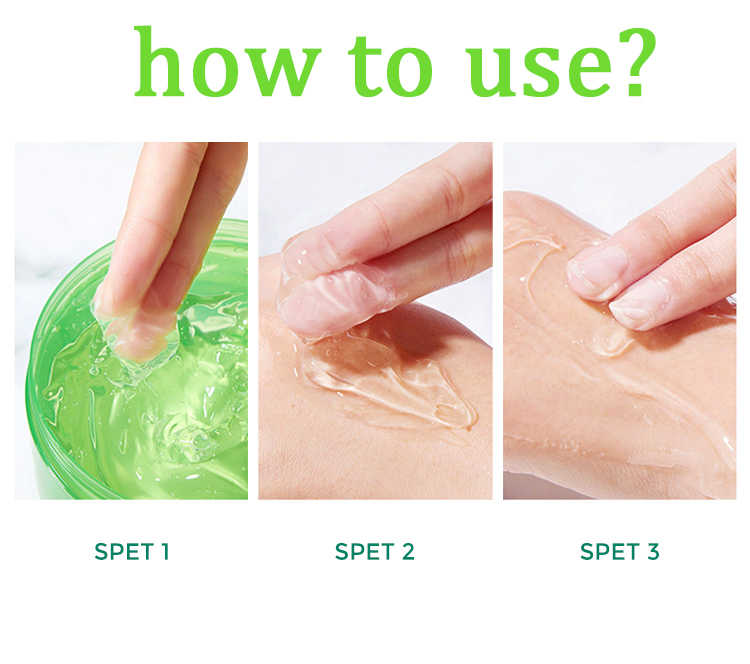 how to use?

SPET 1

SPET 2

SPET 3