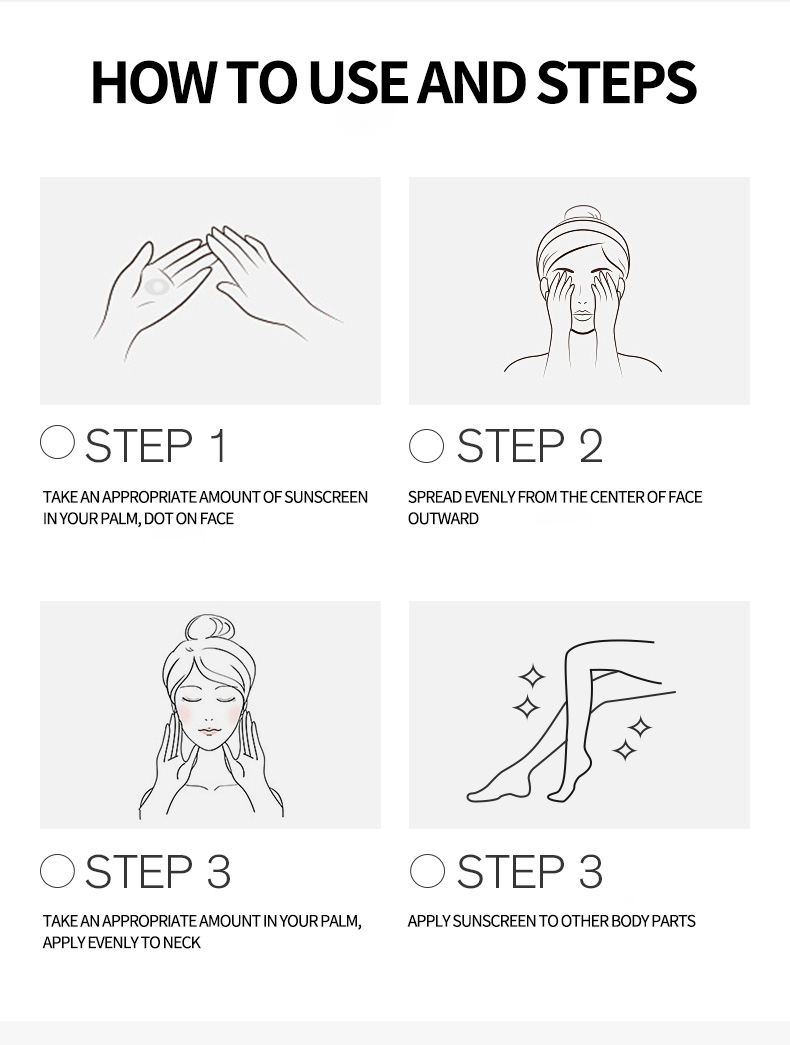 HOW TO USE AND STEPS

STEP 1

TAKE AN APPROPRIATE AMOUNT OF SUNSCREEN IN YOUR PALM, DOT ON FACE

STEP 2

SPREAD EVENLY FROM THE CENTER OF FACE OUTWARD

STEP 3

TAKE AN APPROPRIATE AMOUNT IN YOUR PALM, APPLY EVENLY TO NECK

STEP 3

APPLY SUNSCREEN TO OTHER BODY PARTS