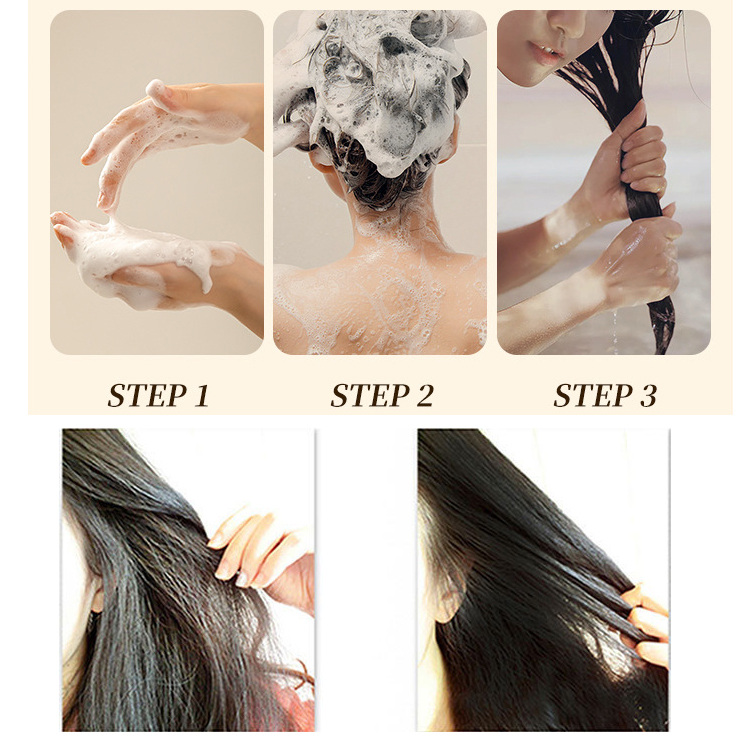 STEP 1

STEP 2

STEP 3