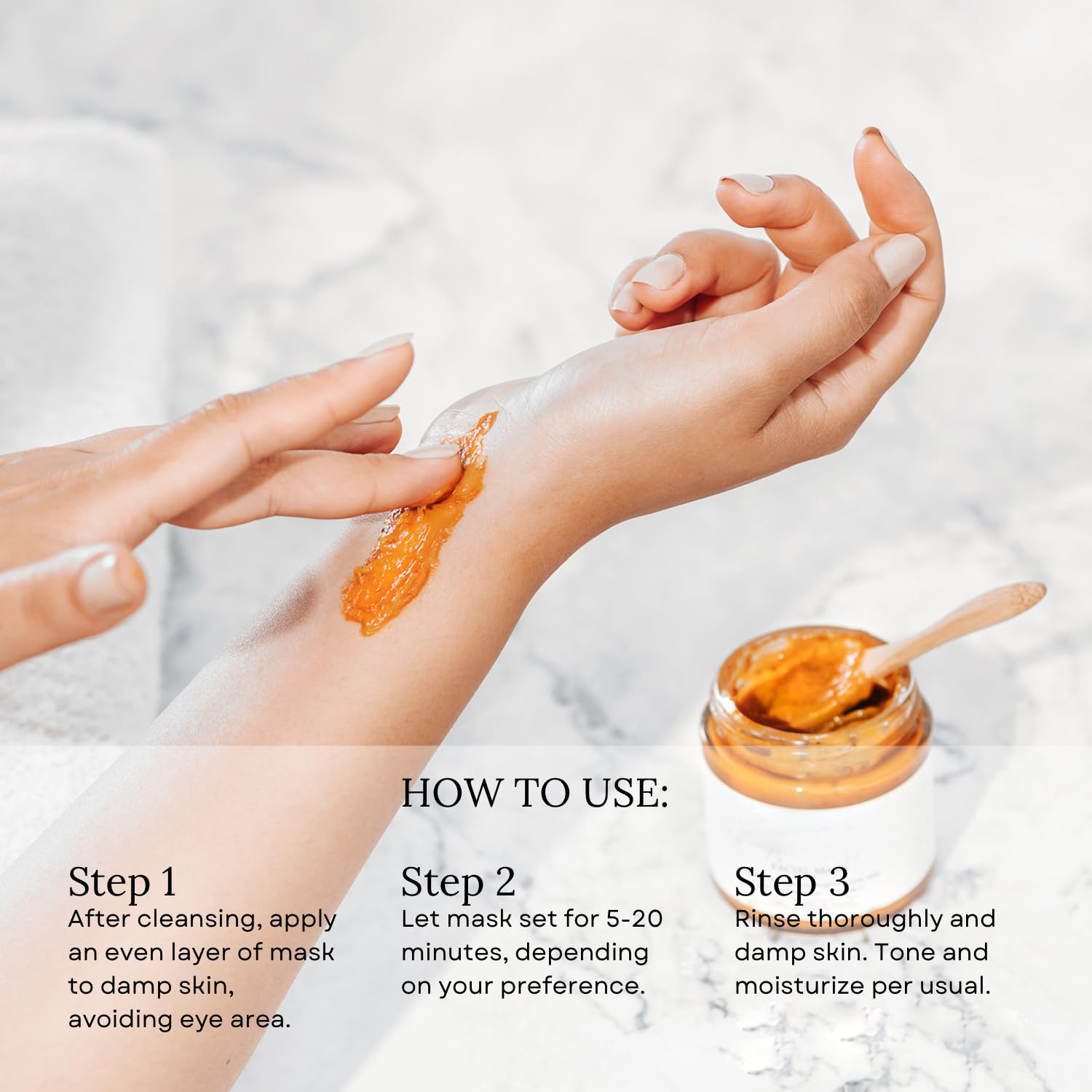 HOW TO USE:

Step 1
After cleansing, apply an even layer of mask to damp skin, avoiding eye area.

Step 2
Let mask set for 5-20 minutes, depending on your preference.

Step 3
Rinse thoroughly and damp skin. Tone and moisturize per usual.