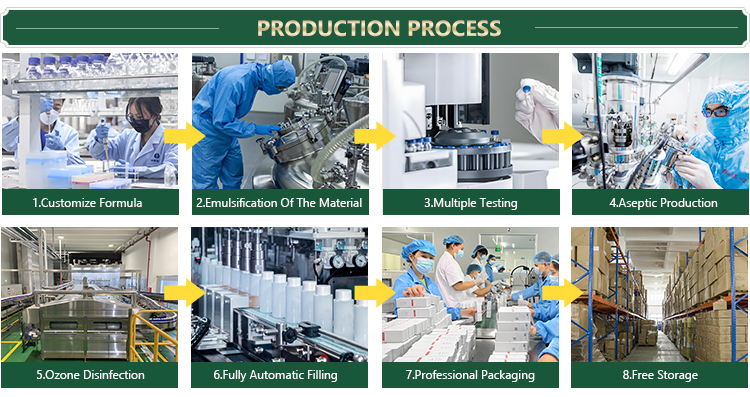 PRODUCTION PROCESS

1.Customize Formula

2.Emulsification Of The Material

3.Multiple Testing

4.Aseptic Production

5.Ozone Disinfection

6.Fully Automatic Filling

7.Professional Packaging

8.Free Storage