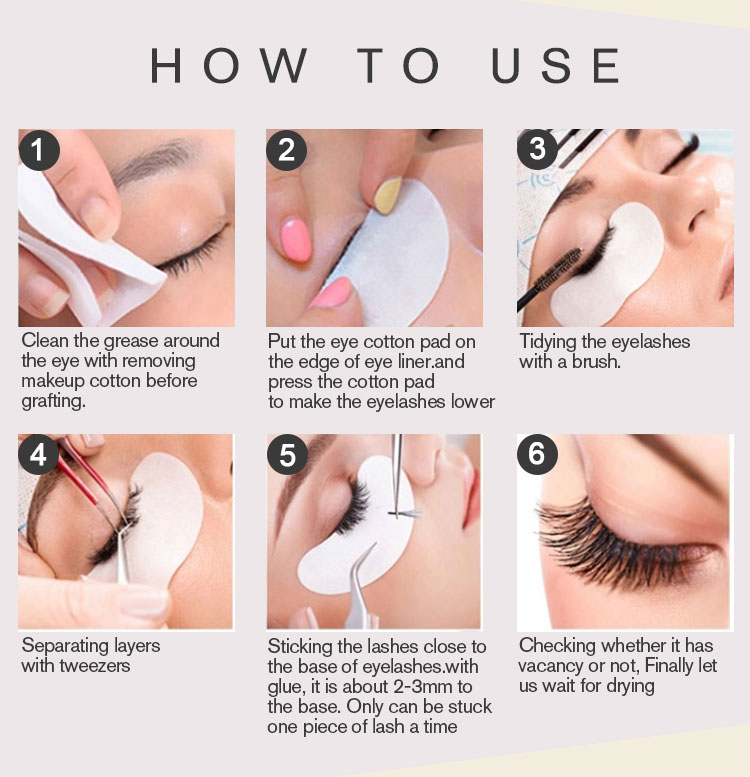 HOW TO USE

1
Clean the grease around the eye with removing makeup cotton before grafting.

2
Put the eye cotton pad on the edge of eye liner.and press the cotton pad to make the eyelashes lower

3
Tidying the eyelashes with a brush.

4
Separating layers with tweezers

5
Sticking the lashes close to the base of eyelashes.with glue, it is about 2-3mm to the base. Only can be stuck one piece of lash a time

6
Checking whether it has vacancy or not, Finally let us wait for drying