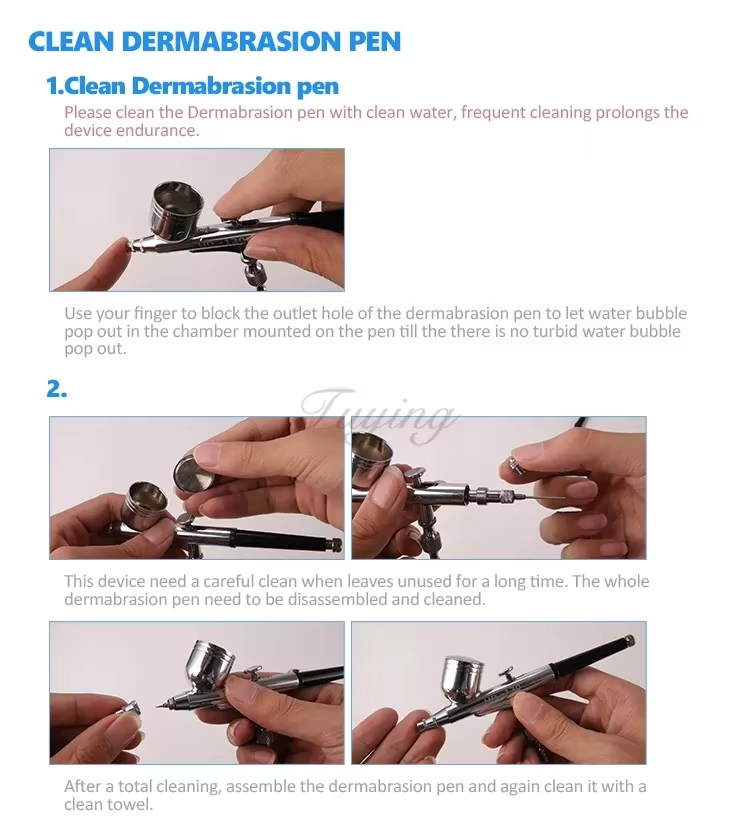 CLEAN DERMABRASION PEN

1.Clean Dermabrasion pen

Please clean the Dermabrasion pen with clean water, frequent cleaning prolongs the device endurance.

Use your finger to block the outlet hole of the dermabrasion pen to let water bubble pop out in the chamber mounted on the pen till the there is no turbid water bubble pop out.

2.

Tuying

This device need a careful clean when leaves unused for a long time. The whole dermabrasion pen need to be disassembled and cleaned.

After a total cleaning, assemble the dermabrasion pen and again clean it with a clean towel.