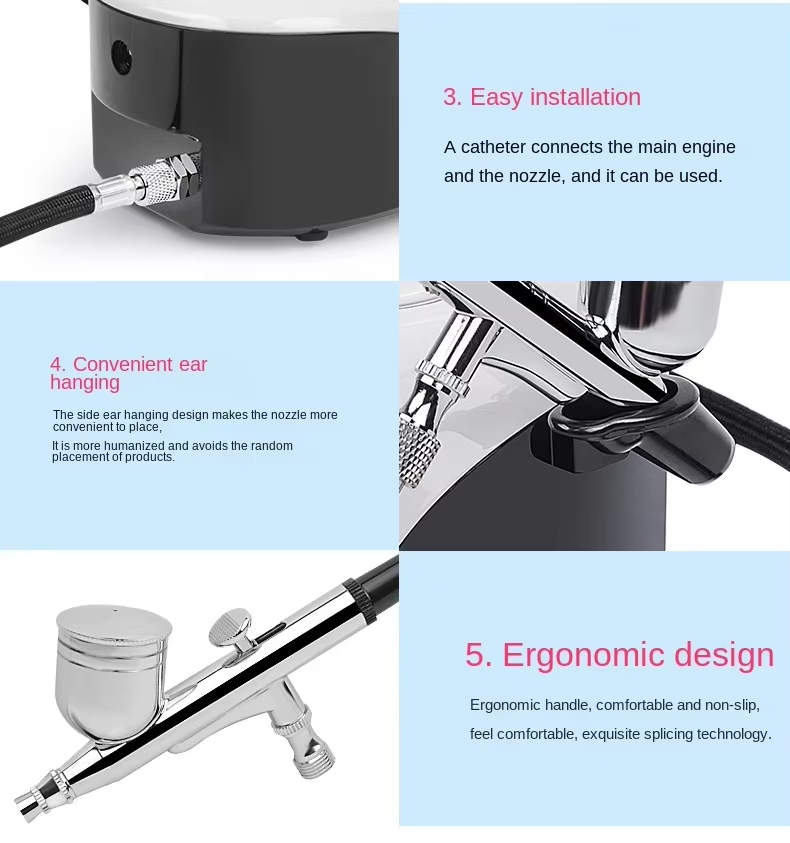 3. Easy installation

A catheter connects the main engine and the nozzle, and it can be used.

4. Convenient ear hanging

The side ear hanging design makes the nozzle more convenient to place,

It is more humanized and avoids the random placement of products.

5. Ergonomic design

Ergonomic handle, comfortable and non-slip, feel comfortable, exquisite splicing technology.