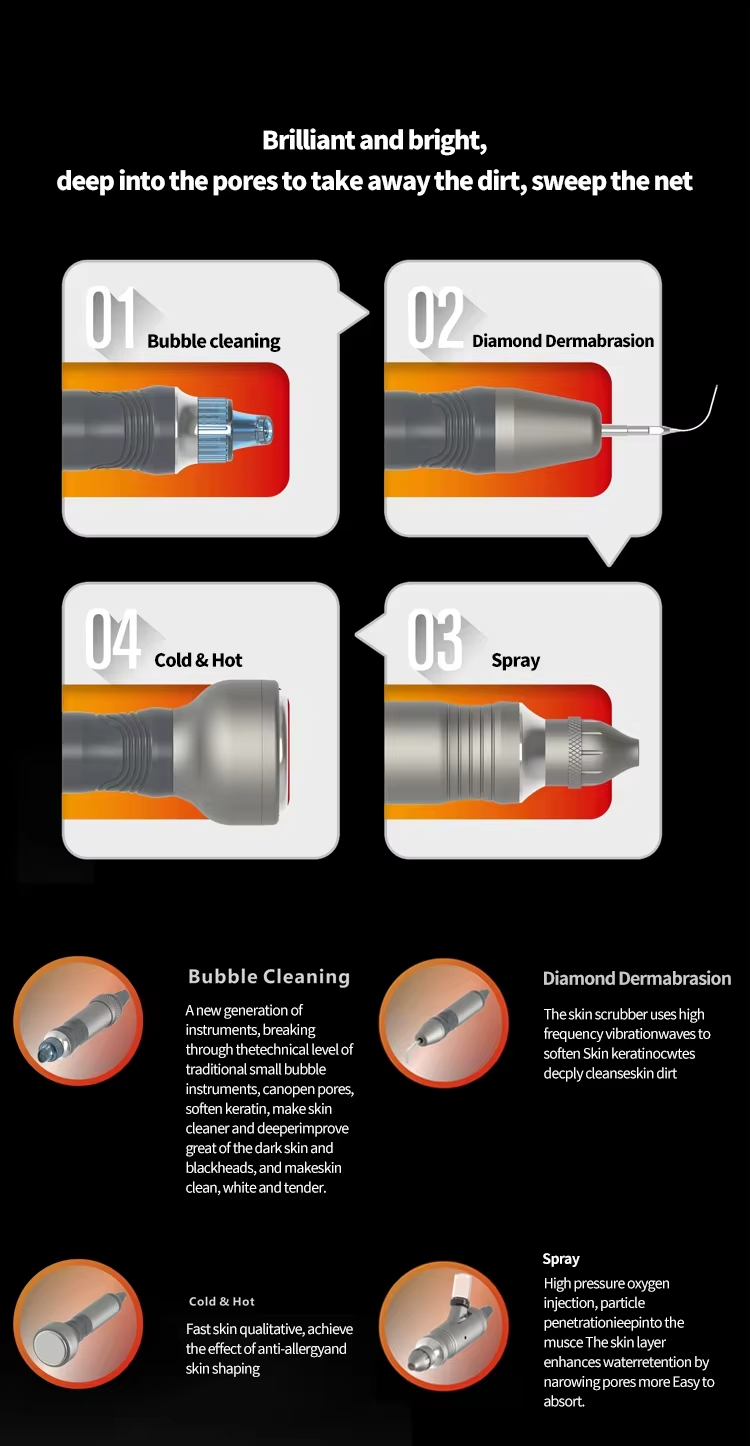 Brilliant and bright,
deep into the pores to take away the dirt, sweep the net

01 Bubble cleaning

02 Diamond Dermabrasion

04 Cold & Hot

03 Spray

Bubble Cleaning

A new generation of instruments, breaking through thetechnical level of traditional small bubble instruments, canopen pores, soften keratin, make skin cleaner and deeperimprove great of the dark skin and blackheads, and makeskin clean, white and tender.

Diamond Dermabrasion

The skin scrubber uses high frequency vibrationwaves to soften Skin keratinocwtes decply cleanseskin dirt

Cold & Hot

Fast skin qualitative, achieve the effect of anti-allergyand skin shaping

Spray

High pressure oxygen injection, particle penetrationieepinto the musce The skin layer enhances waterretention by narowing pores more Easy to absort.