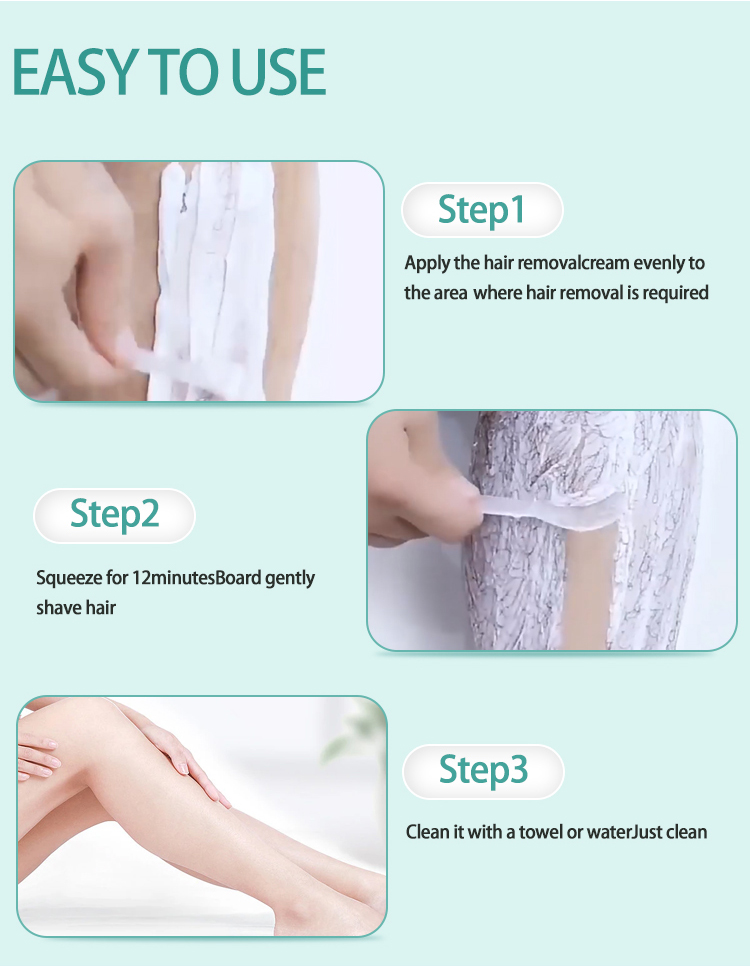 EASY TO USE

Step1

Apply the hair removalcream evenly to the area where hair removal is required

Step2

Squeeze for 12minutesBoard gently shave hair

Step3

Clean it with a towel or waterJust clean