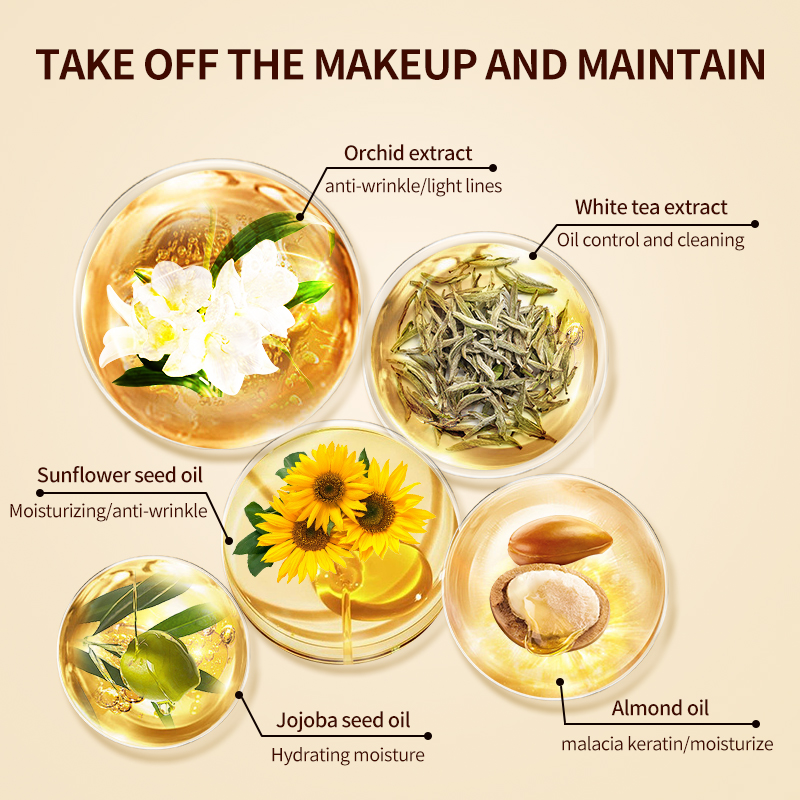 TAKE OFF THE MAKEUP AND MAINTAIN

Orchid extract
anti-wrinkle/light lines

White tea extract
Oil control and cleaning

Sunflower seed oil
Moisturizing/anti-wrinkle

Jojoba seed oil
Hydrating moisture

Almond oil
malacia keratin/moisturize