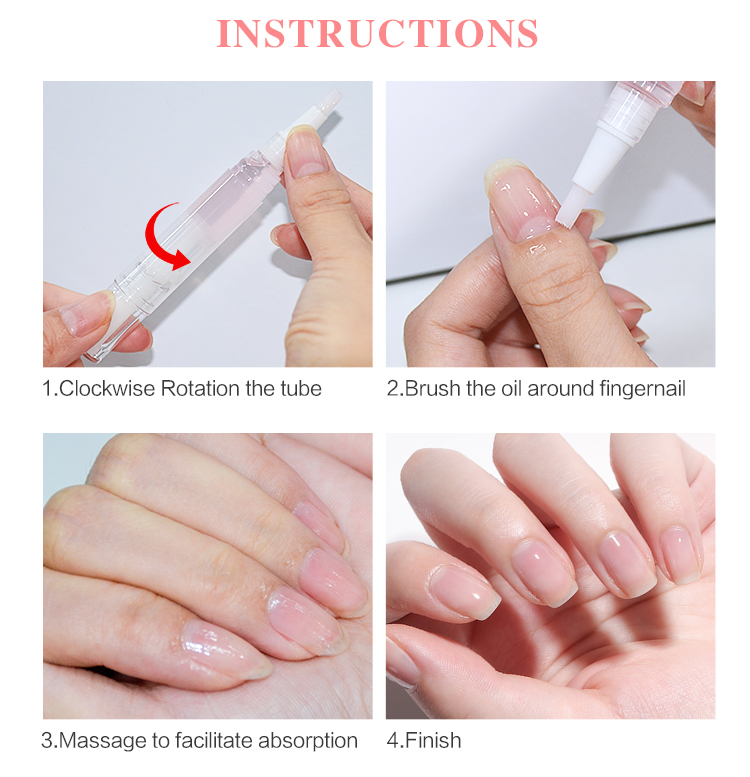 INSTRUCTIONS

1.Clockwise Rotation the tube

2.Brush the oil around fingernail

3.Massage to facilitate absorption

4.Finish