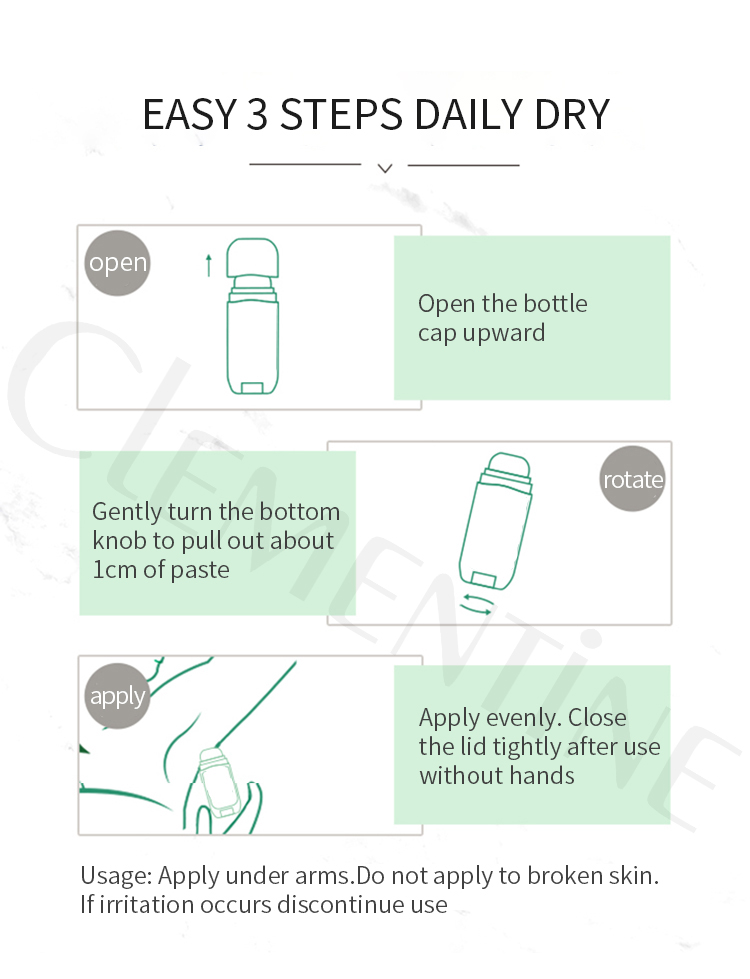 EASY 3 STEPS DAILY DRY

open

Open the bottle cap upward

Gently turn the bottom knob to pull out about 1cm of paste

rotate

apply

Apply evenly. Close the lid tightly after use without hands

Usage: Apply under arms.Do not apply to broken skin. If irritation occurs discontinue use

CLEMENTINE