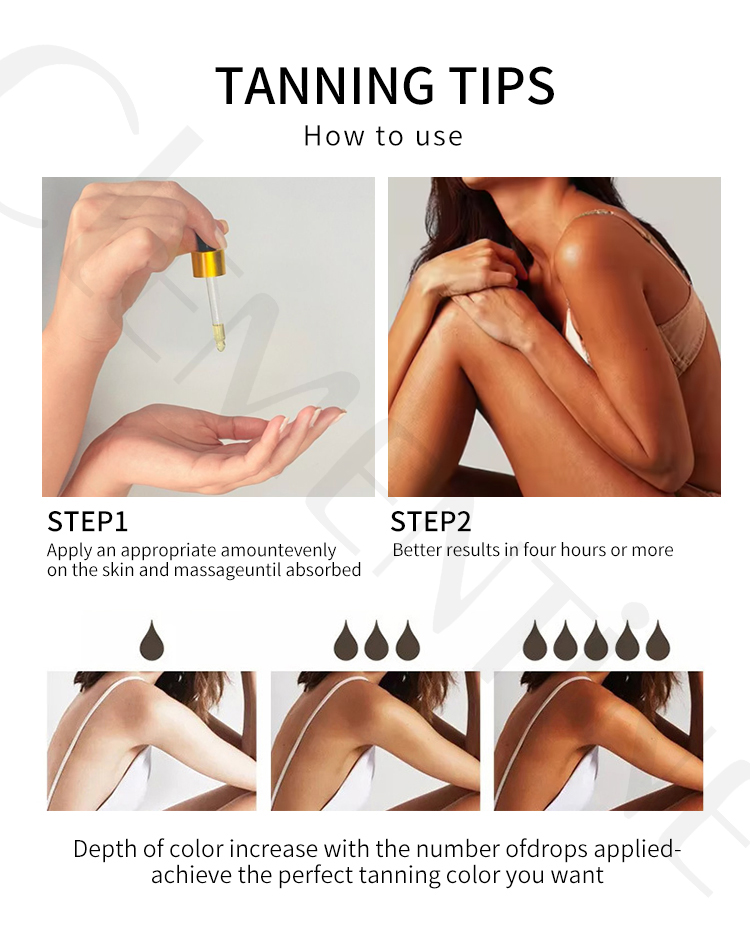 TANNING TIPS
How to use

STEP1
Apply an appropriate amountevenly on the skin and massageuntil absorbed

STEP2
Better results in four hours or more

Depth of color increase with the number ofdrops applied-achieve the perfect tanning color you want